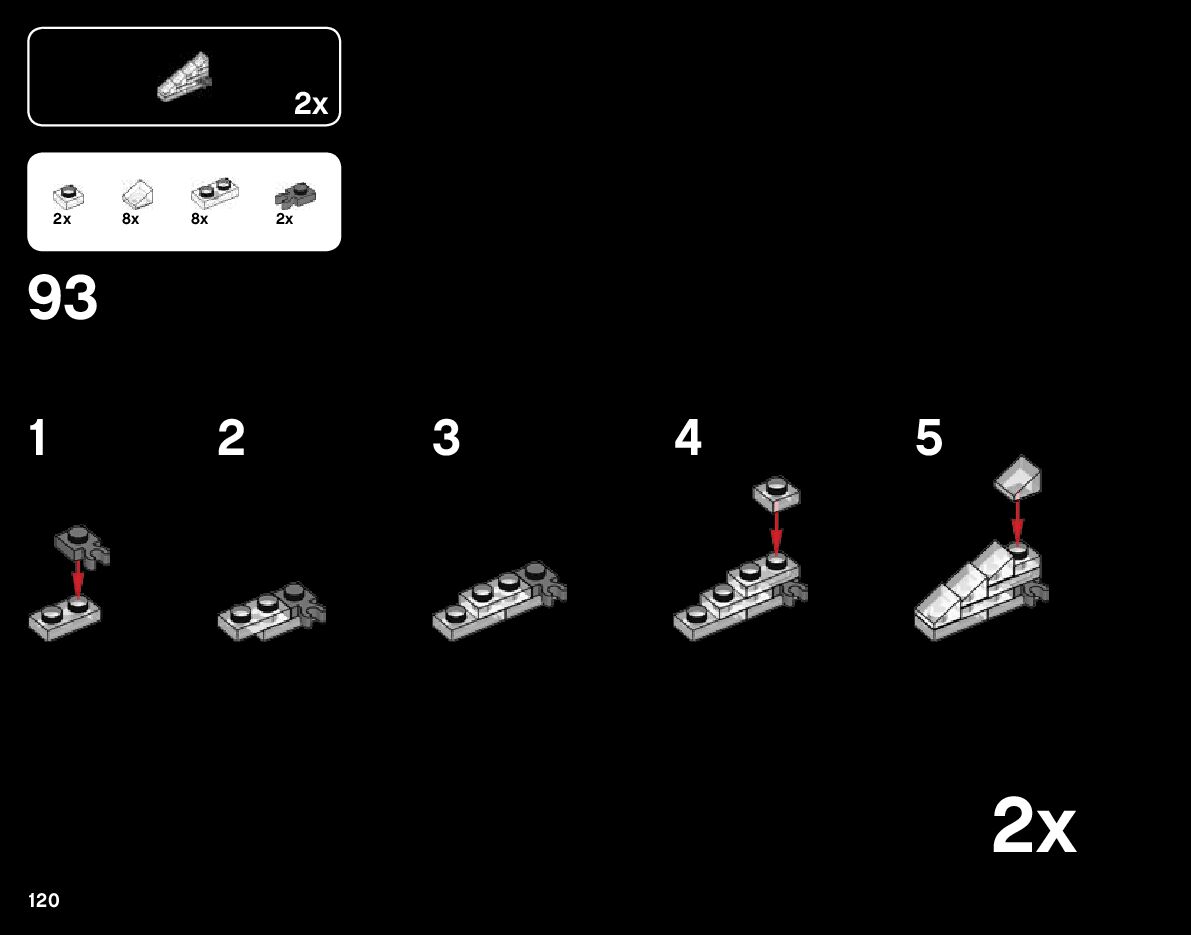 2x

2x
8x
8x
2x

93

1

2

3

4

5

2x

120