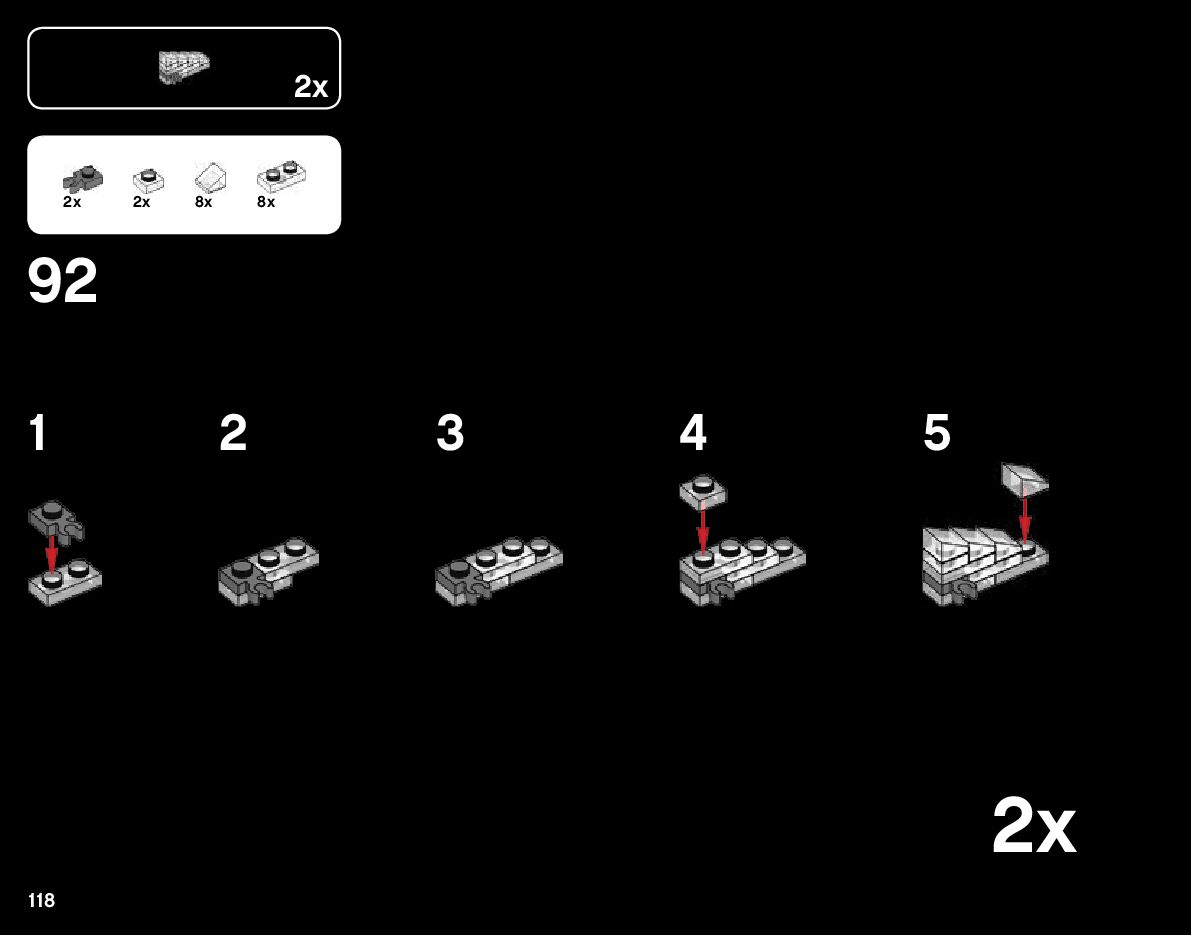 2x

2x 2x 8x 8x

92

1

2

3

4

5

2x

118