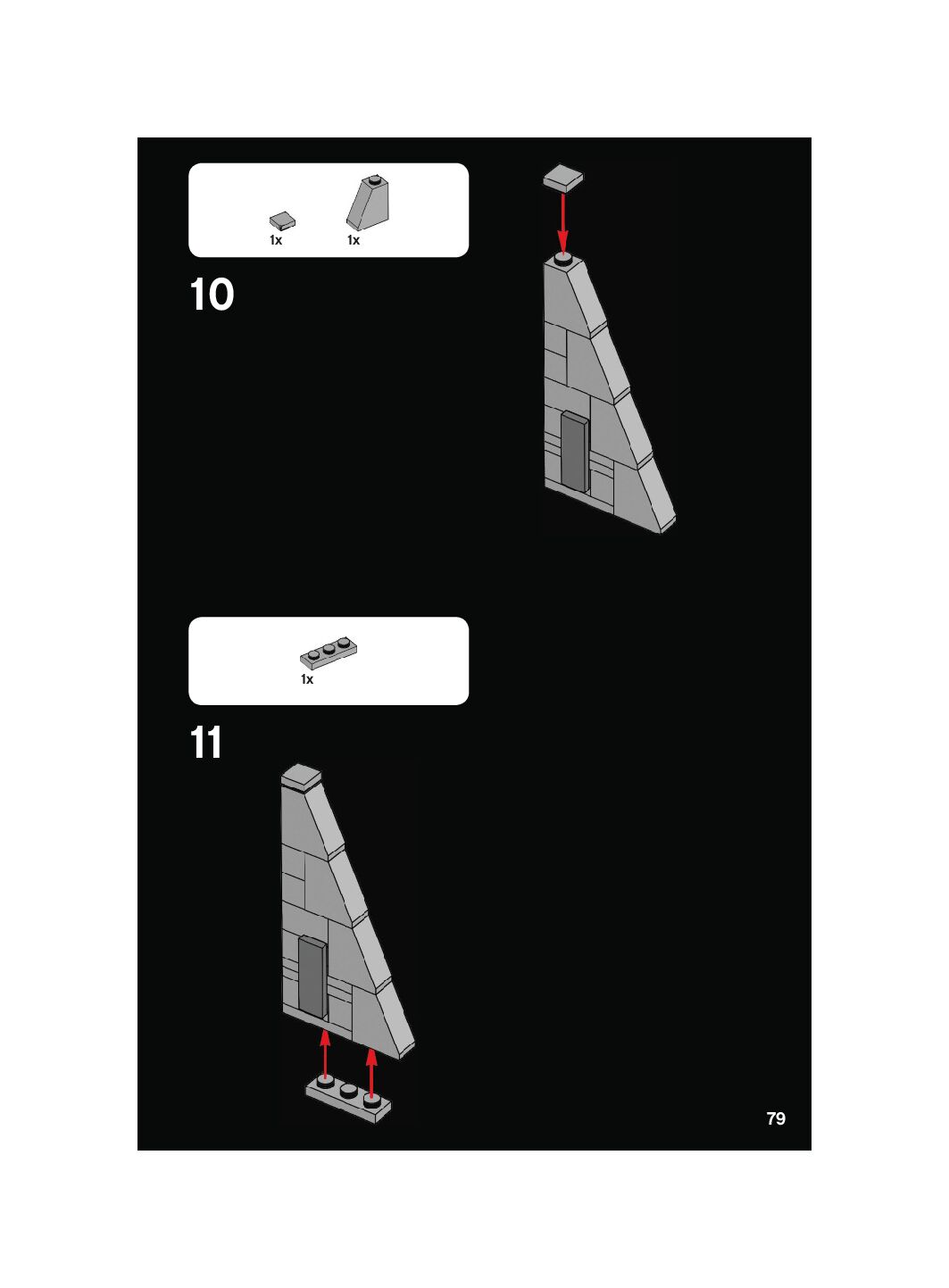 1x 1x

10

1x

11

79