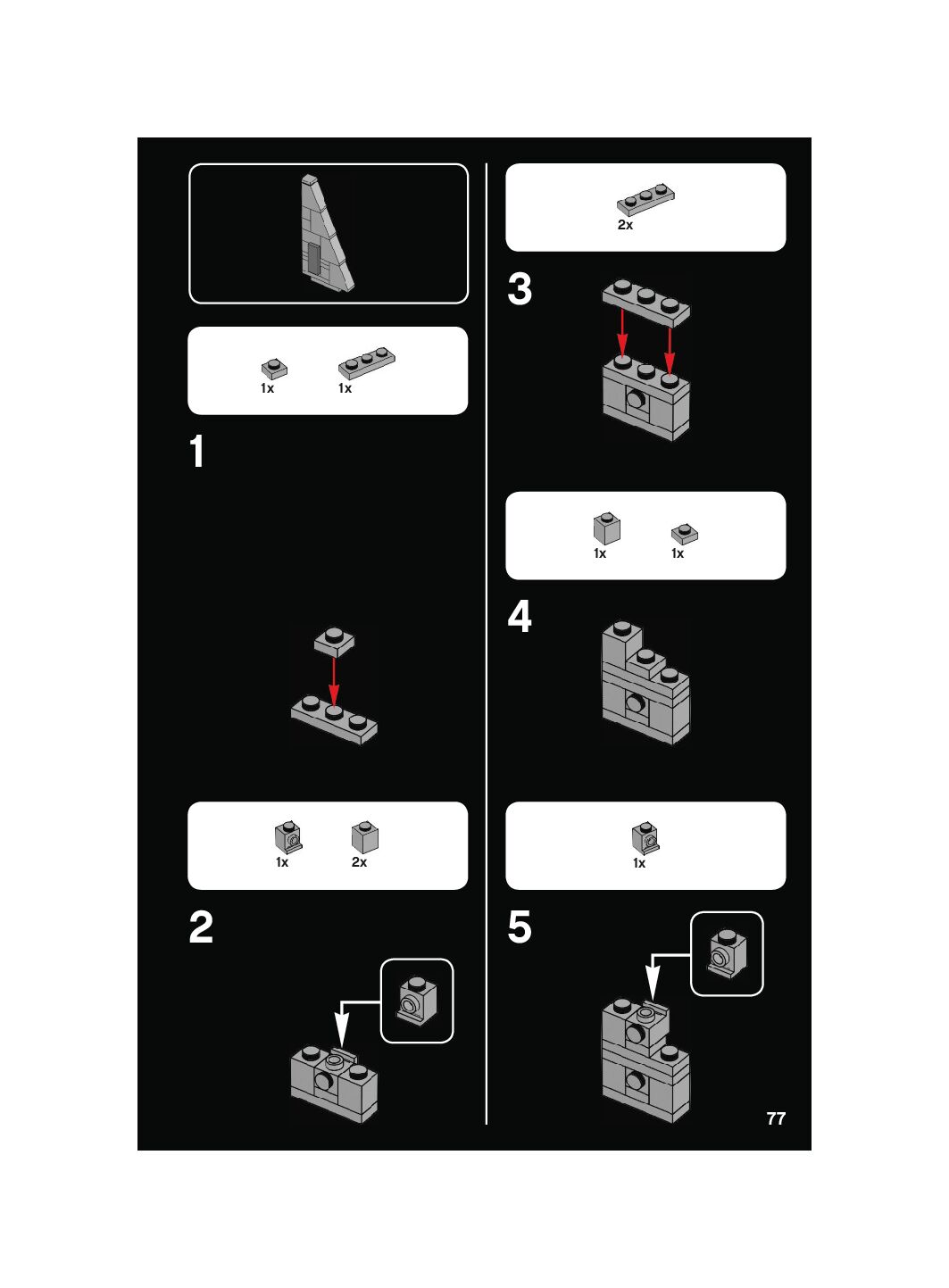 1x 1x

1

1x 2x

2

2x

3

1x 1x

4

1x

5

77