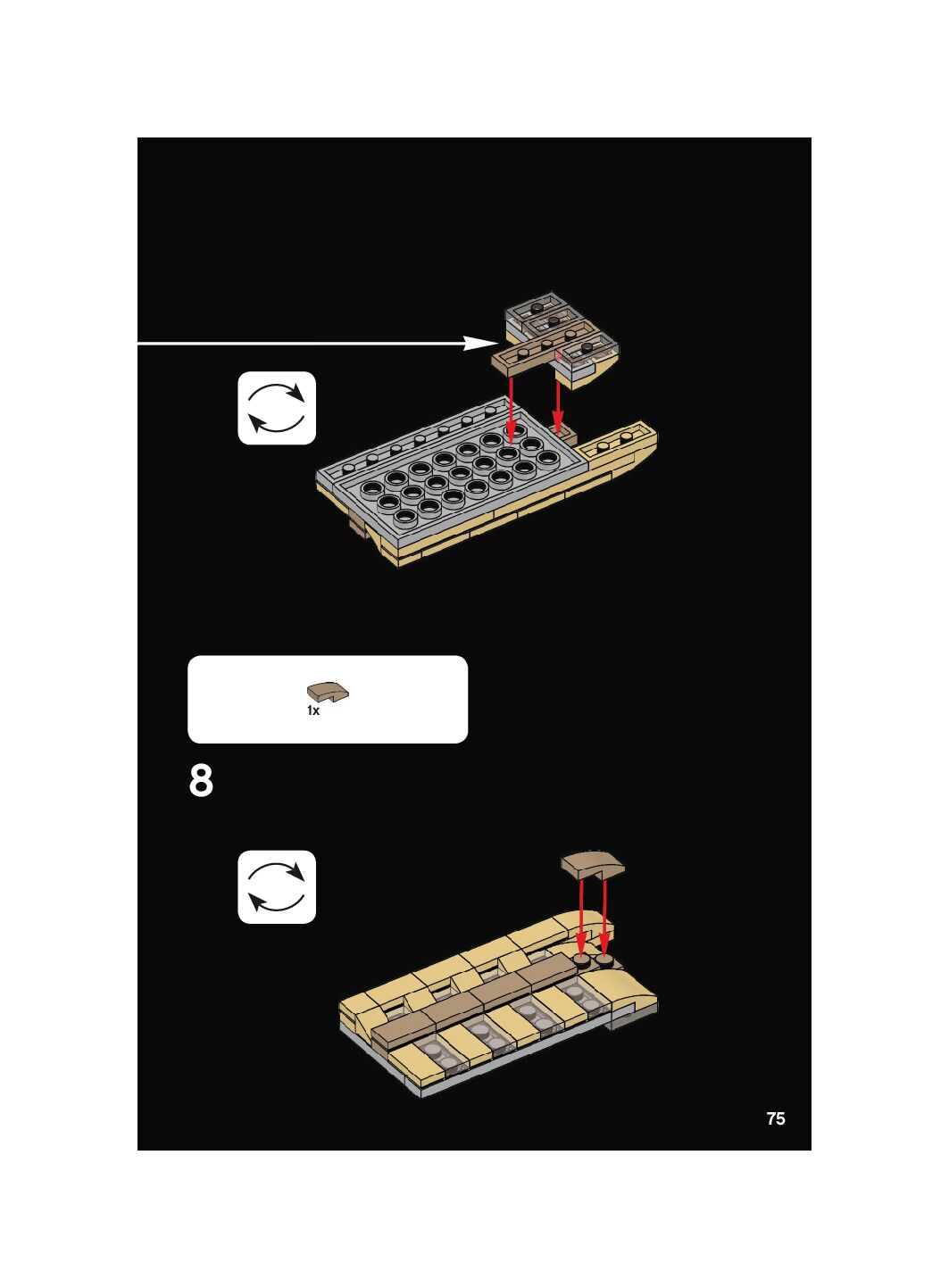 1x

8

75