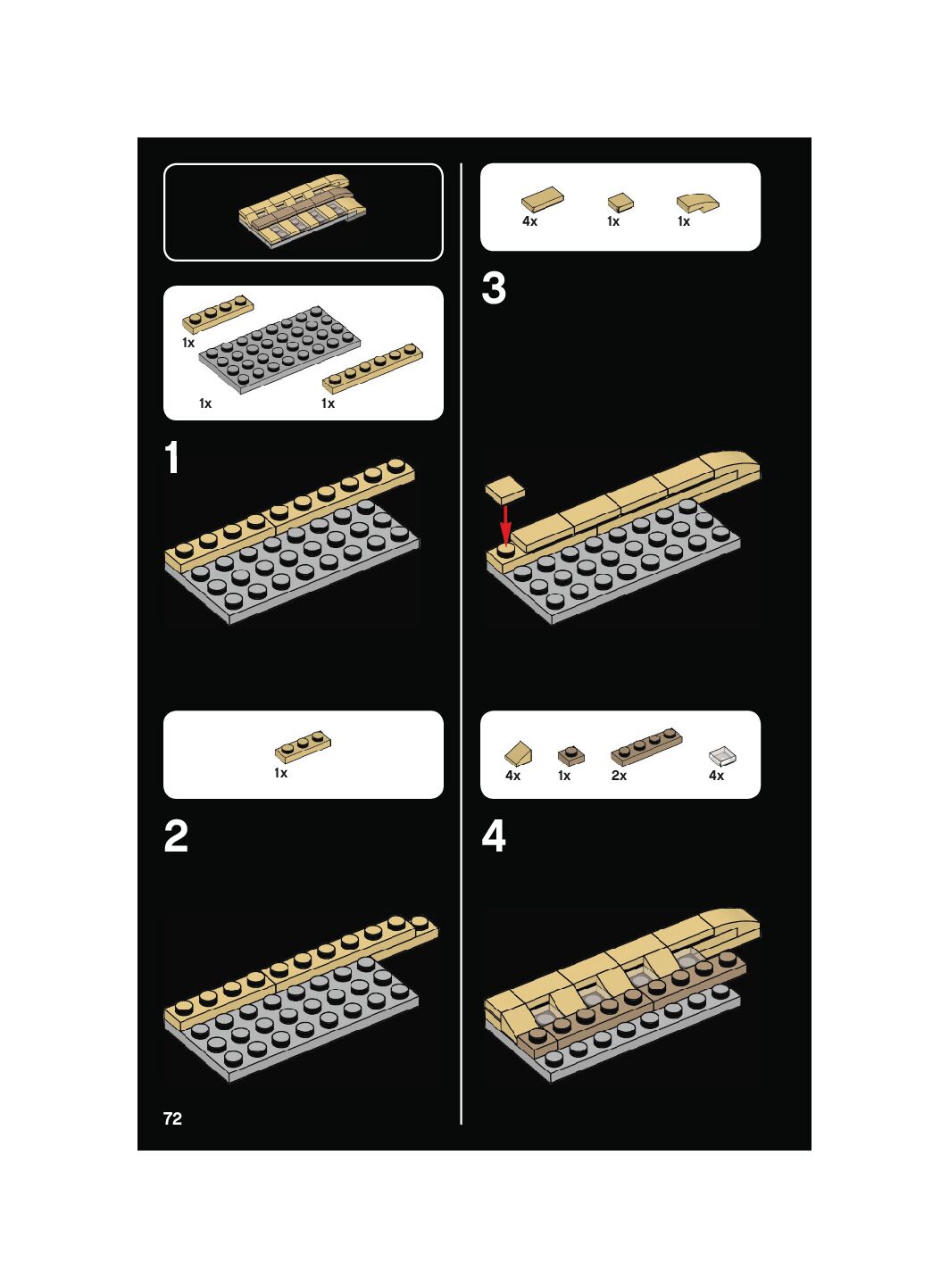 1x
1x
1x

1

1x

2

72

4x
1x
1x

3

4x
1x
2x
4x

4