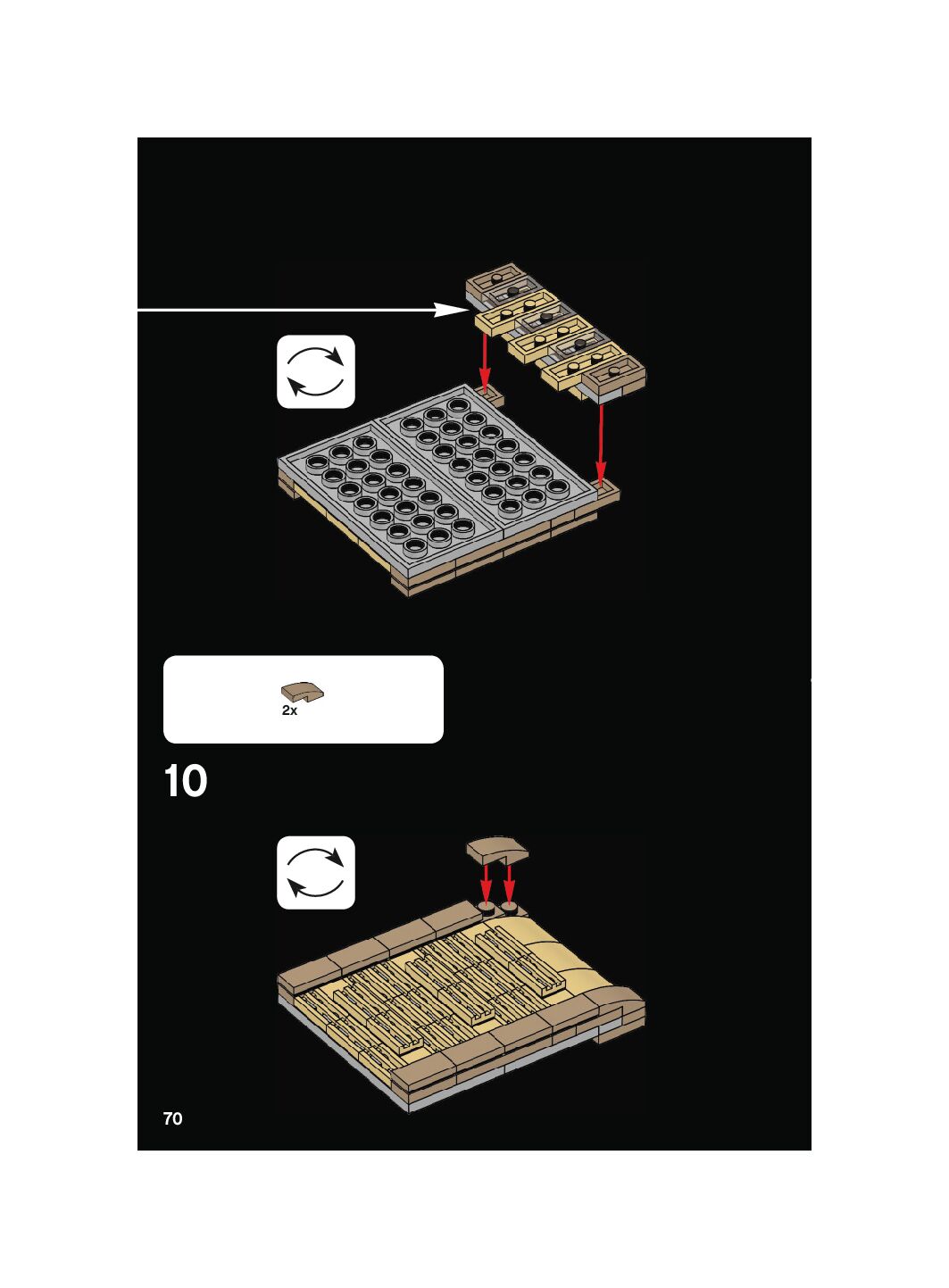 2x

10

70