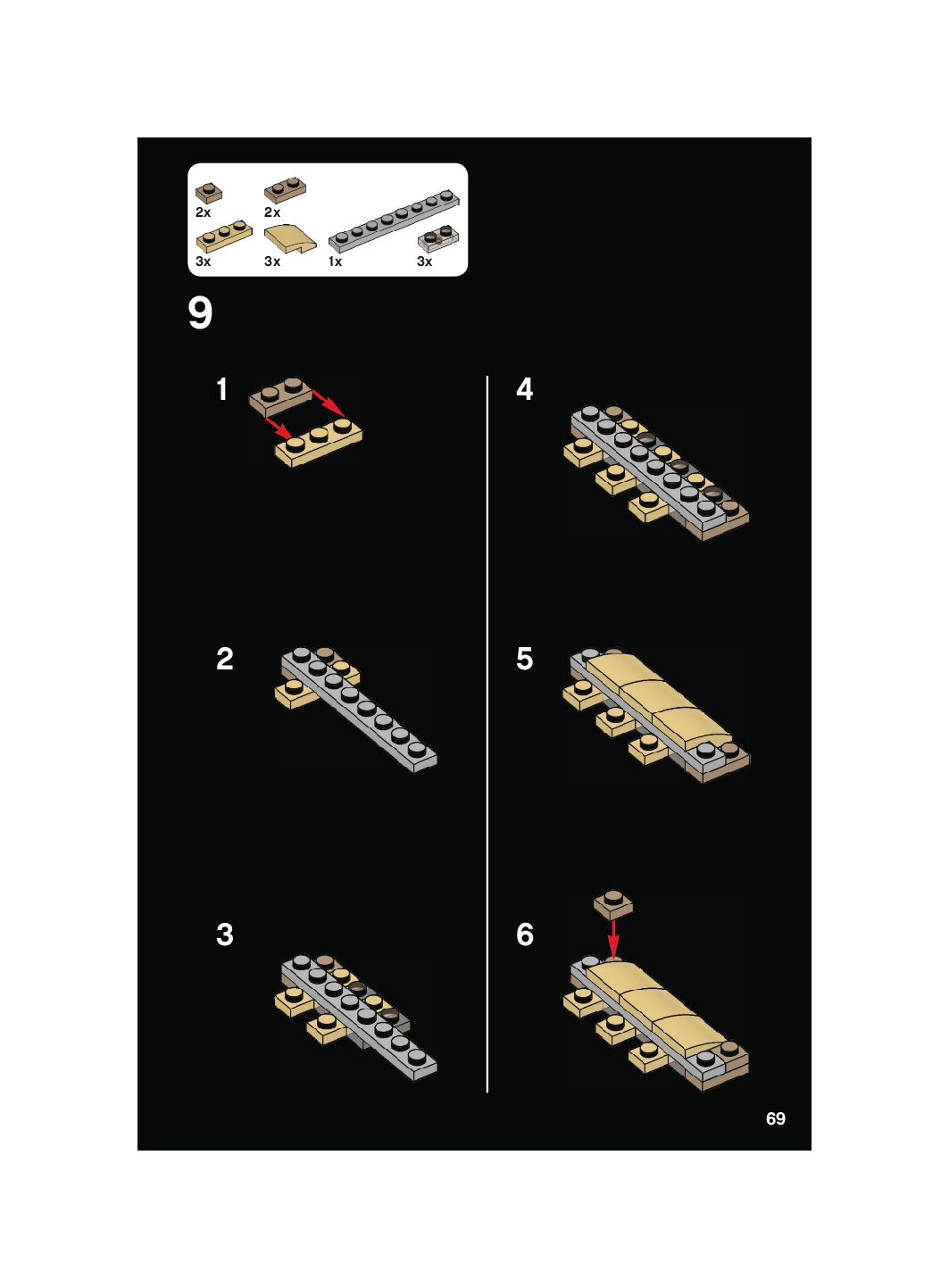 2x 2x
3x 3x 1x 3x

9

1

2

3

4

5

6

69