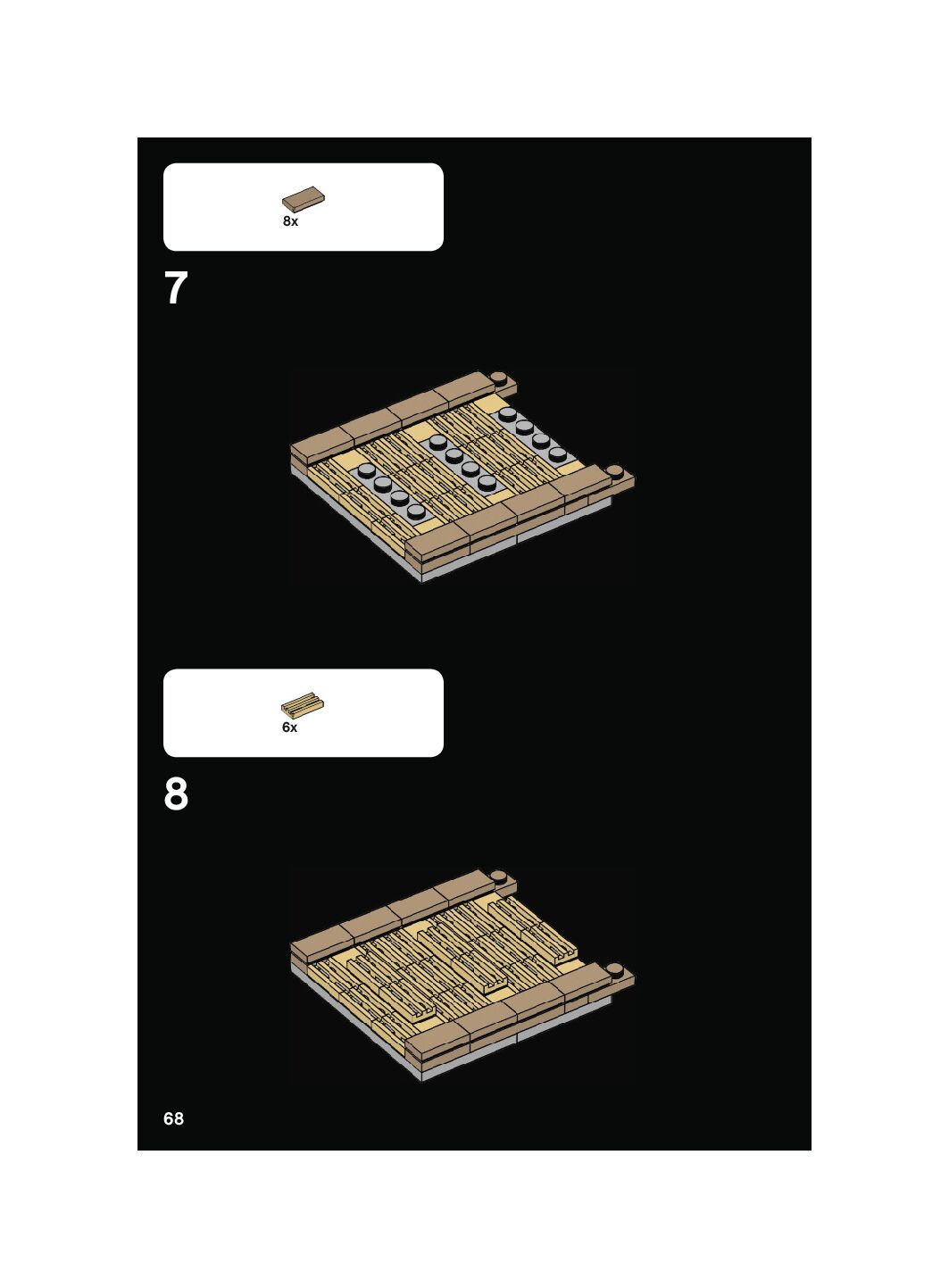 8x

7

6x

8

68