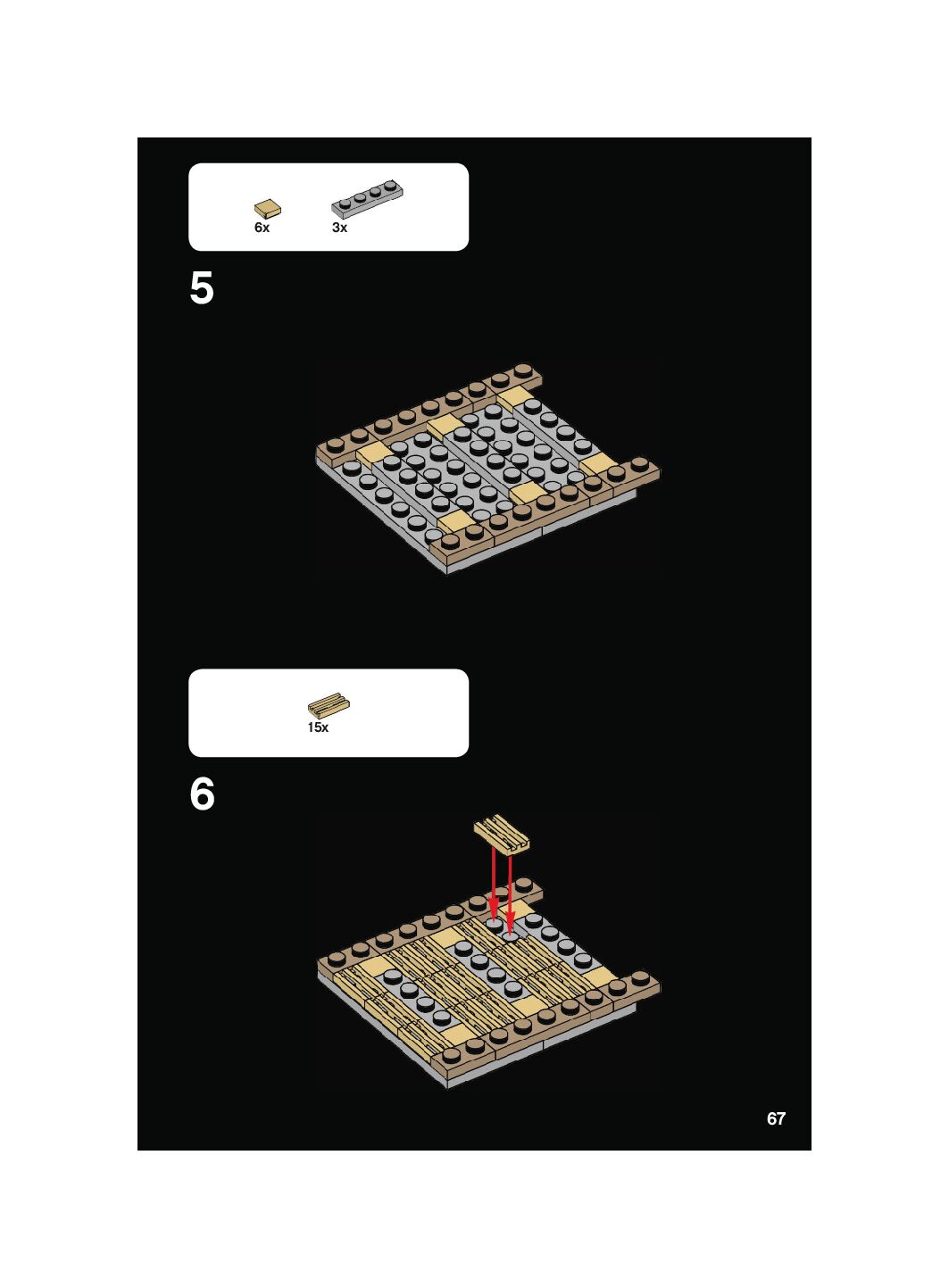 6x

3x

5

15x

6

67