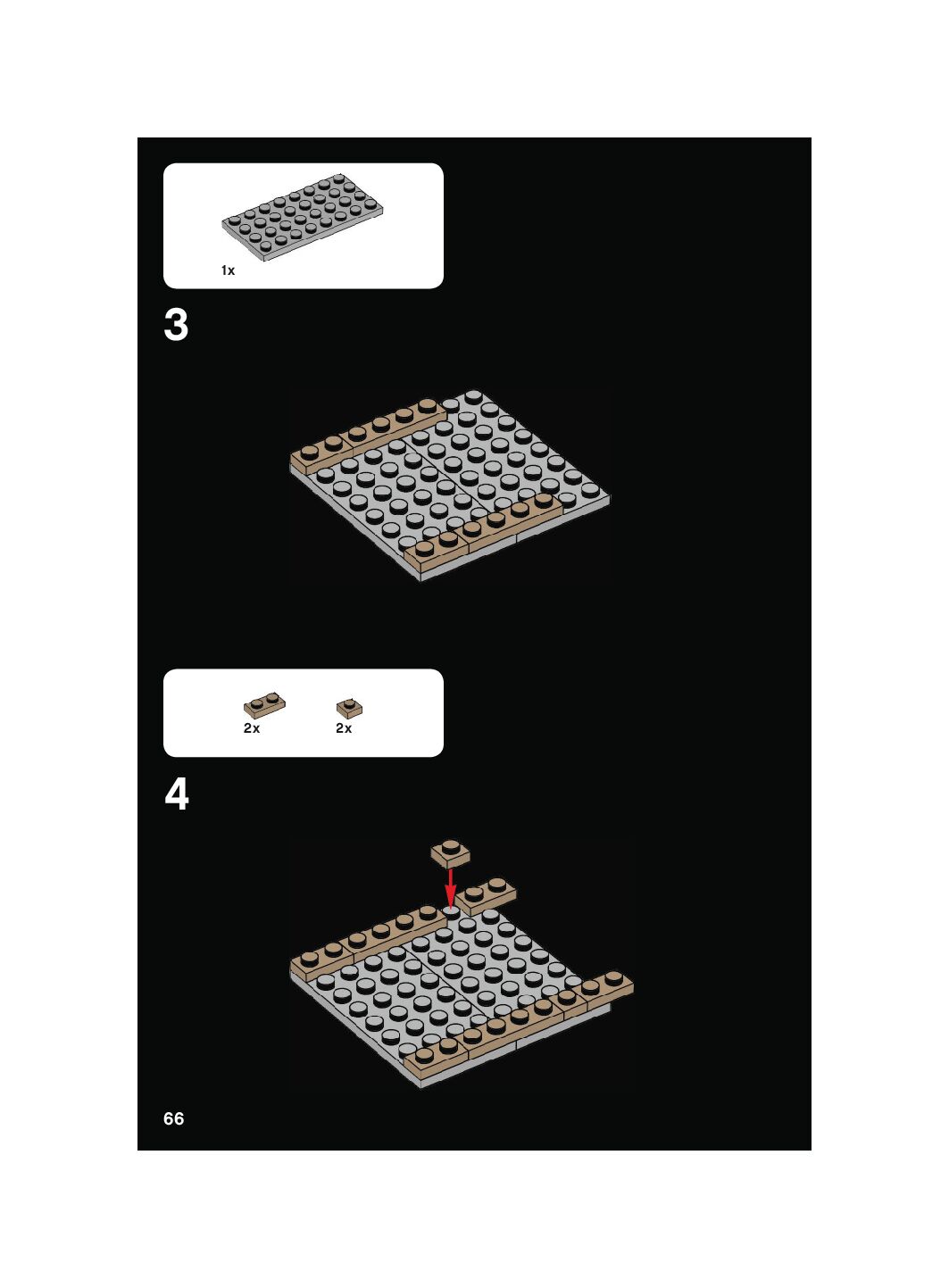 1x

3

2x 2x

4

66