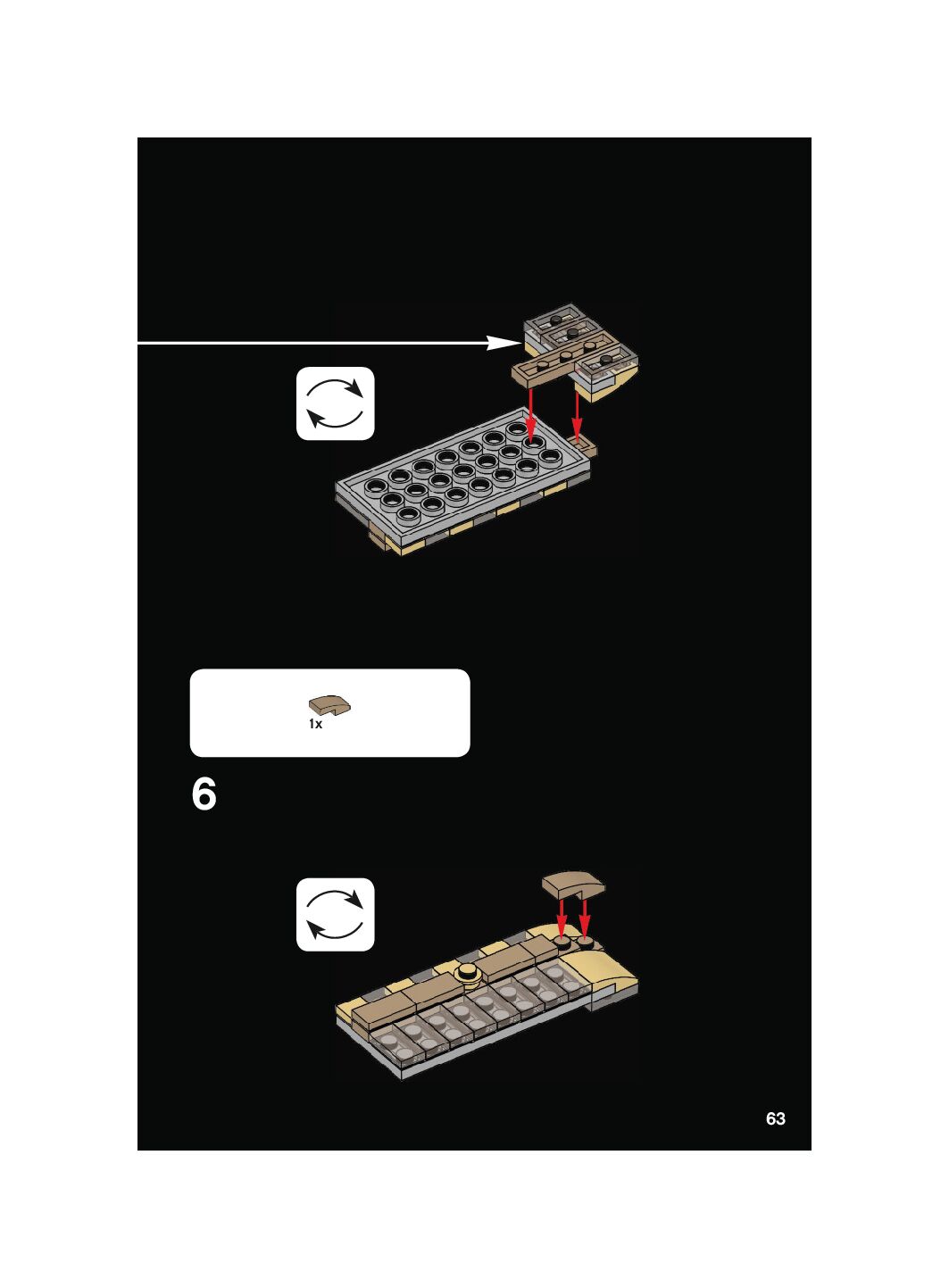 1x

6

63