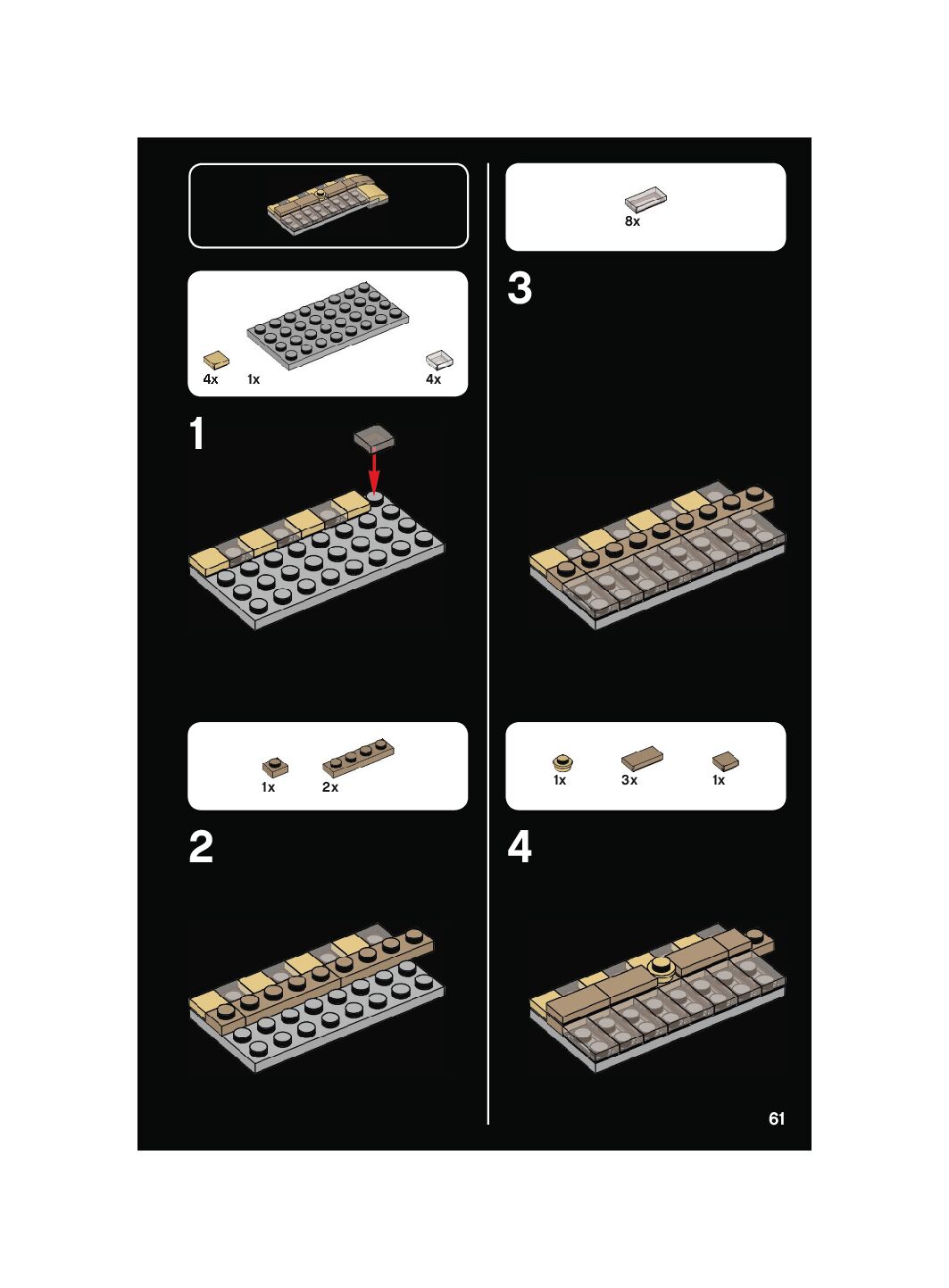 4x
1x
4x

1

1x
2x

2

8x

3

1x
3x
1x

4

61