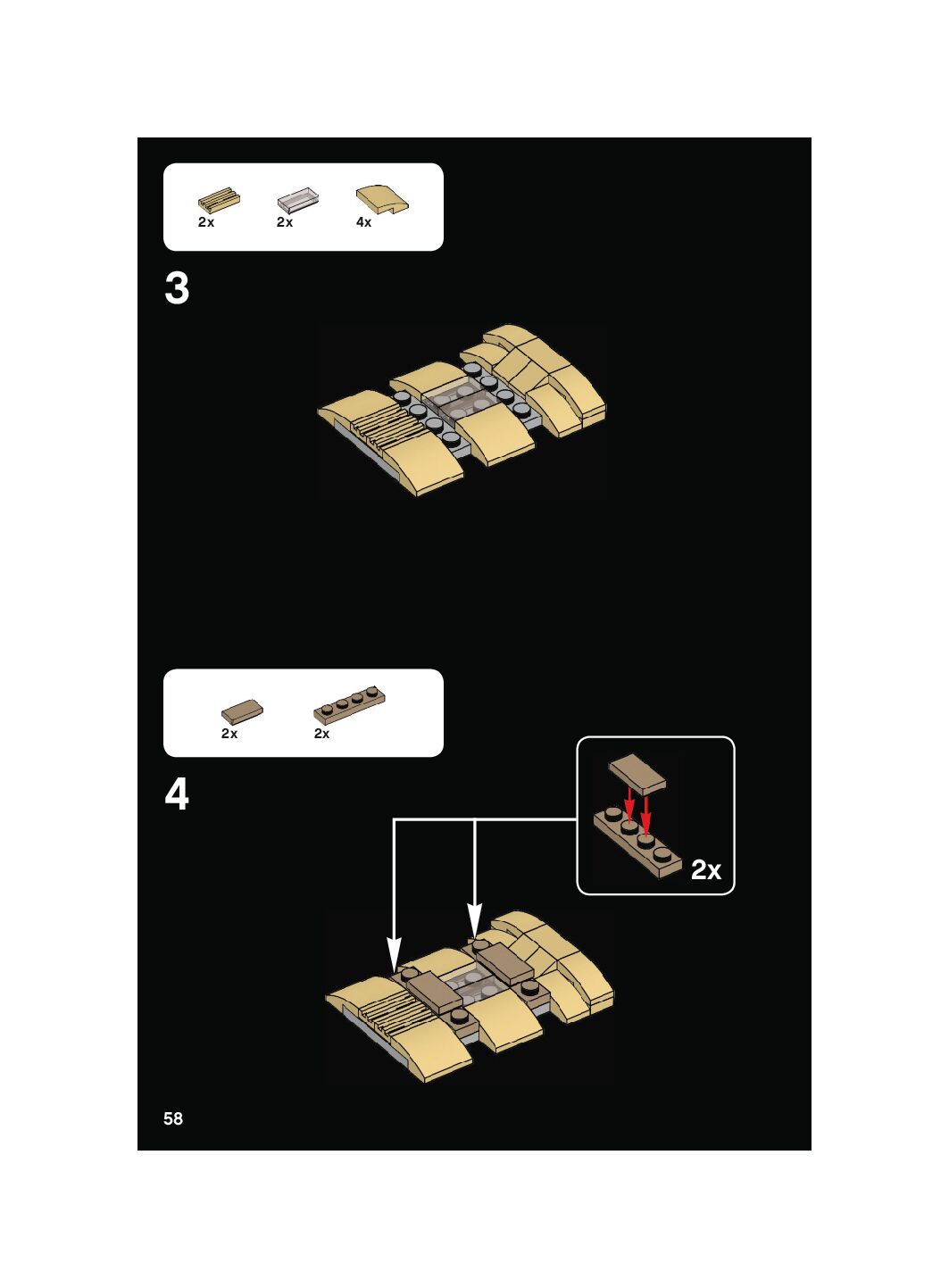 2x 2x 4x

3

2x 2x

4

2x

58