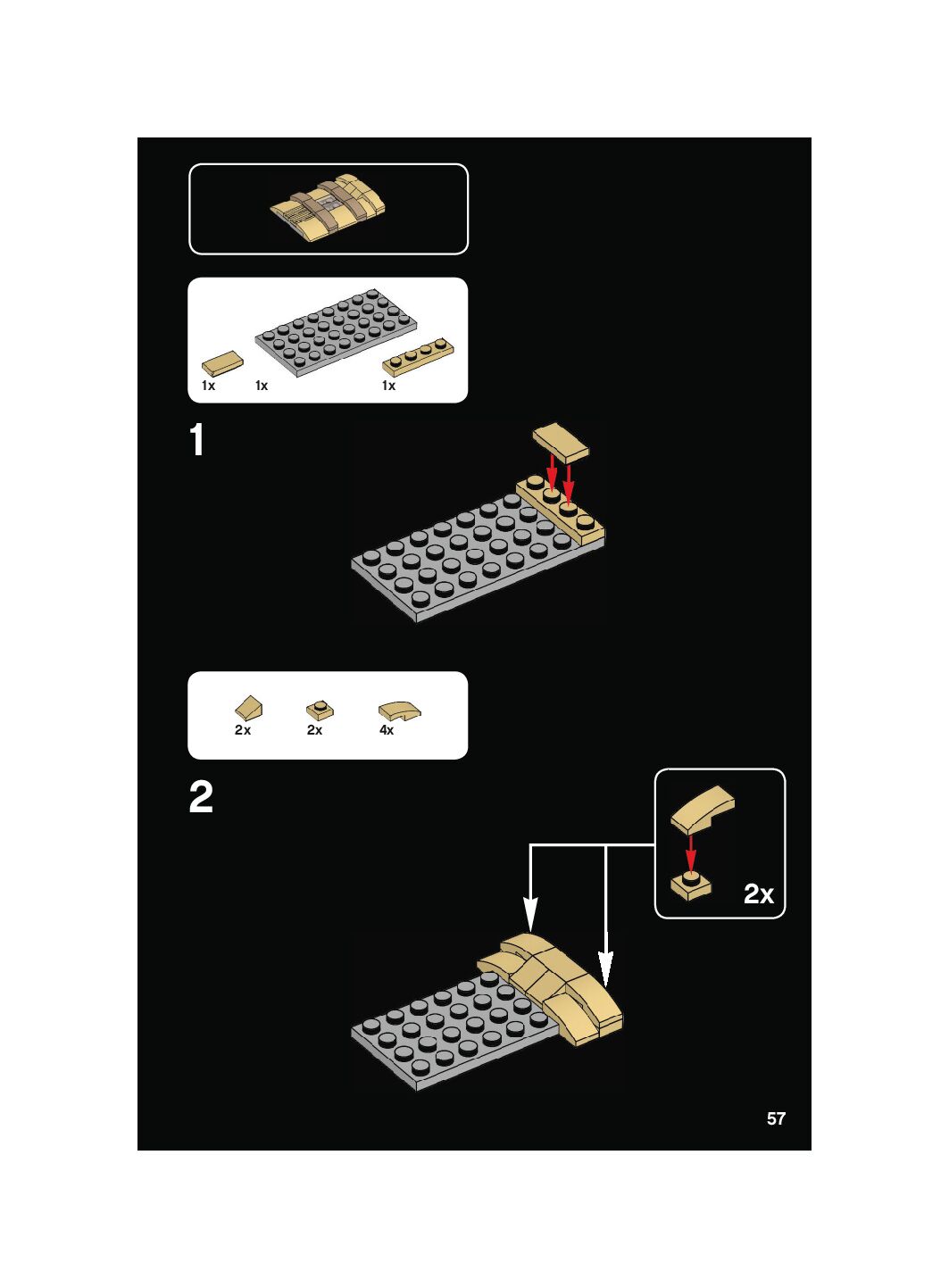 1x 1x 1x

1

2x 2x 4x

2

2x

57