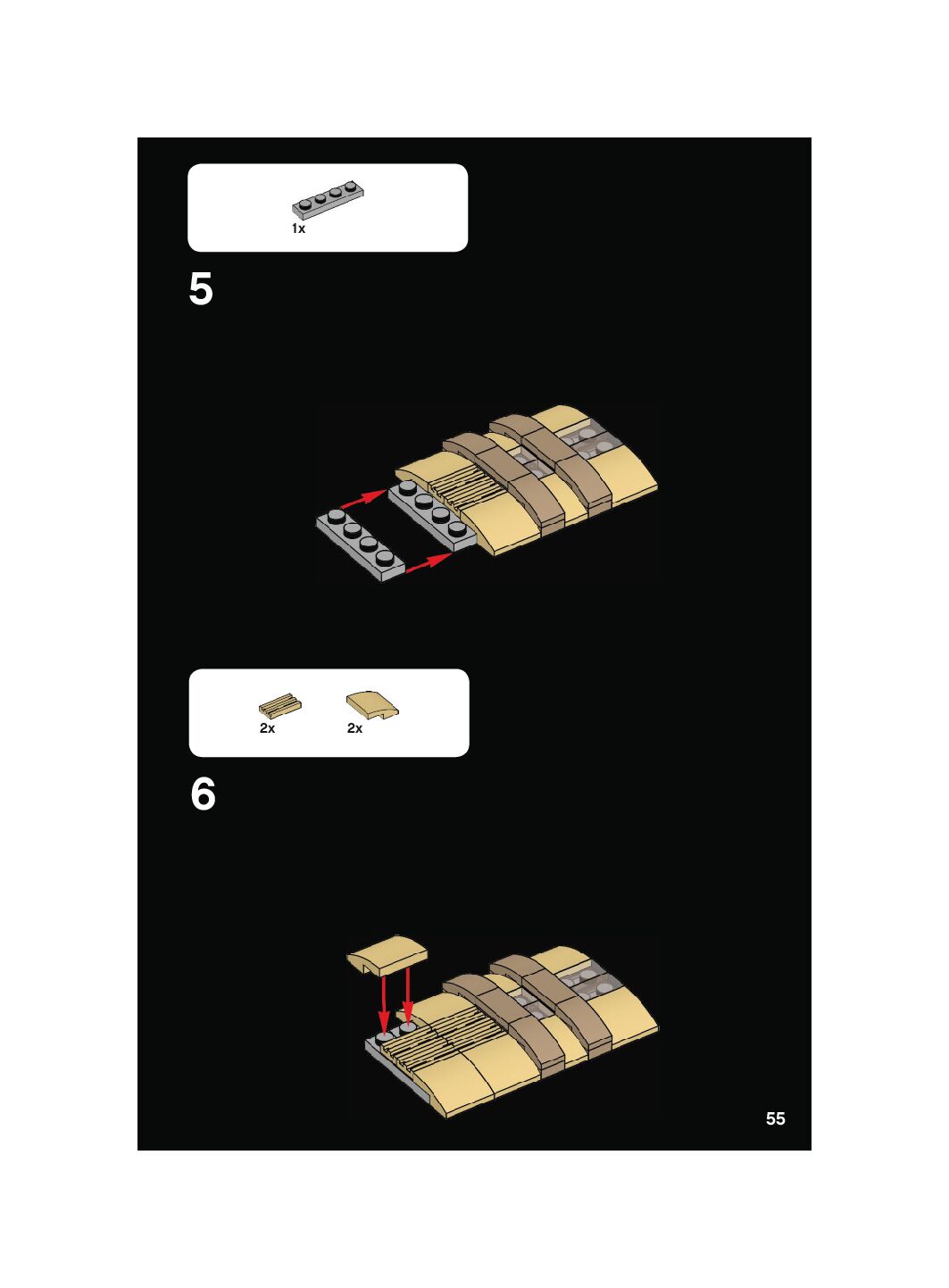 1x

5

2x 2x

6

55