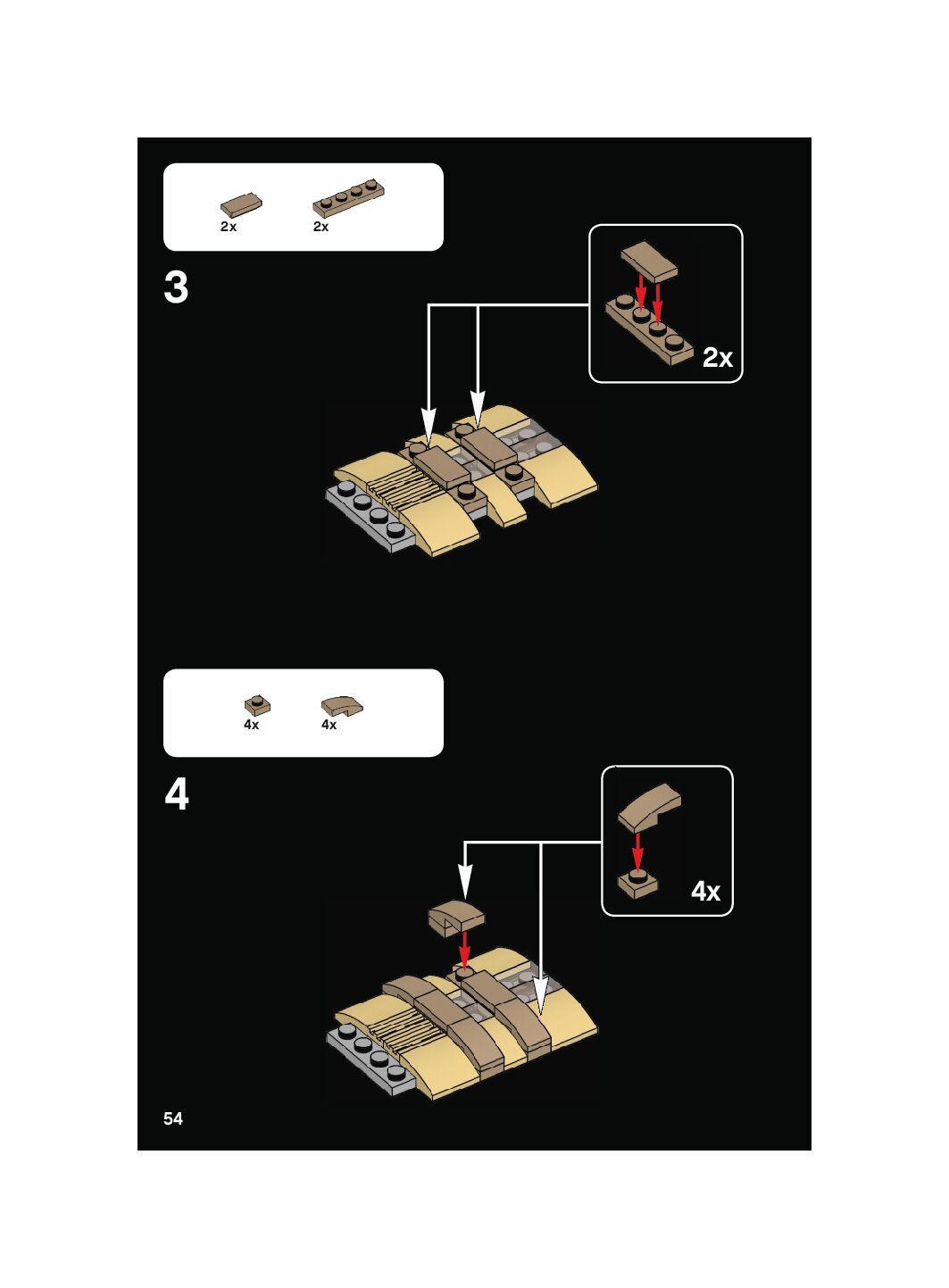 2x 2x

3

2x

4x 4x

4

4x

54