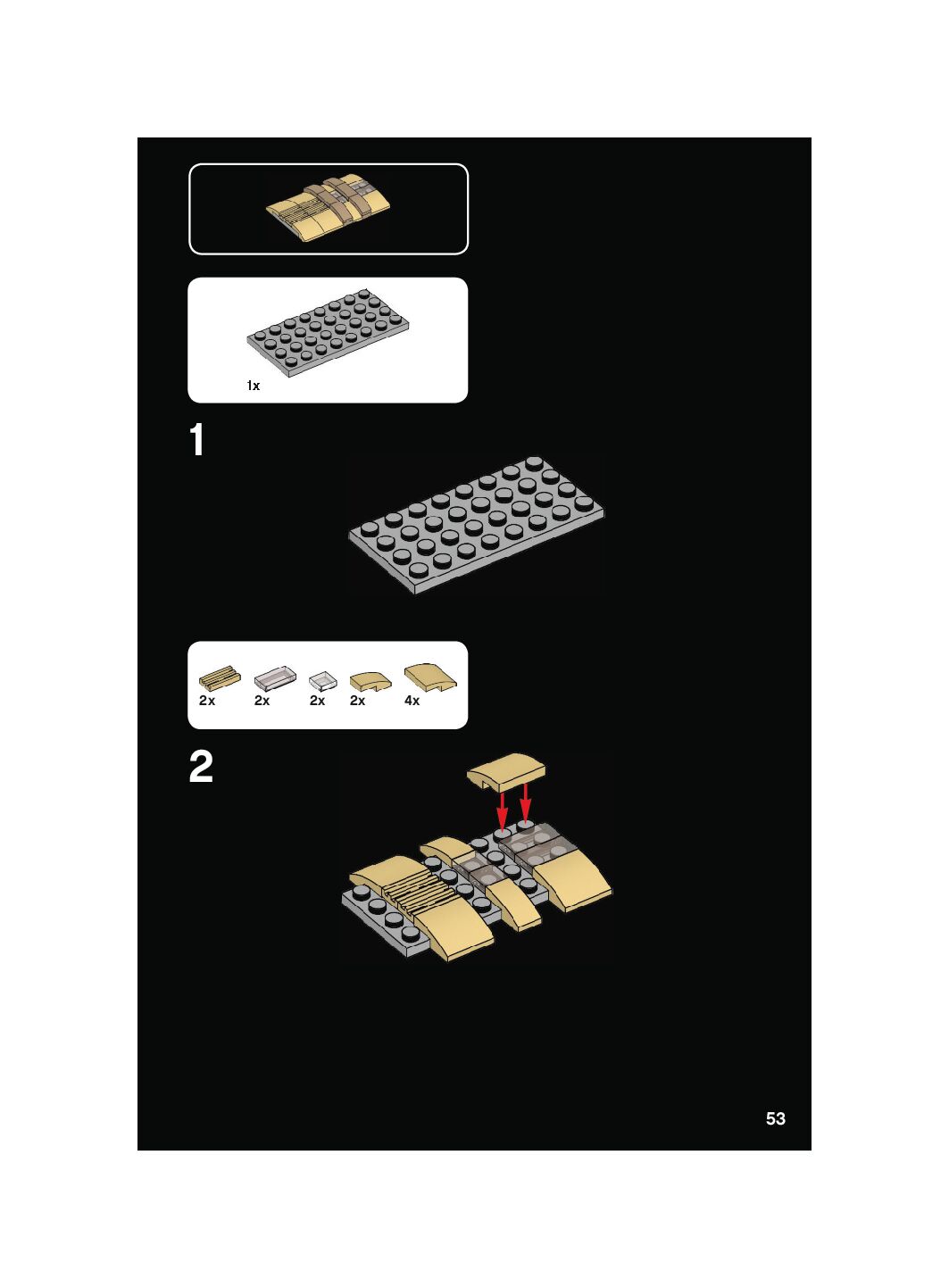 1x

1

2x 2x 2x 2x 4x

2

53