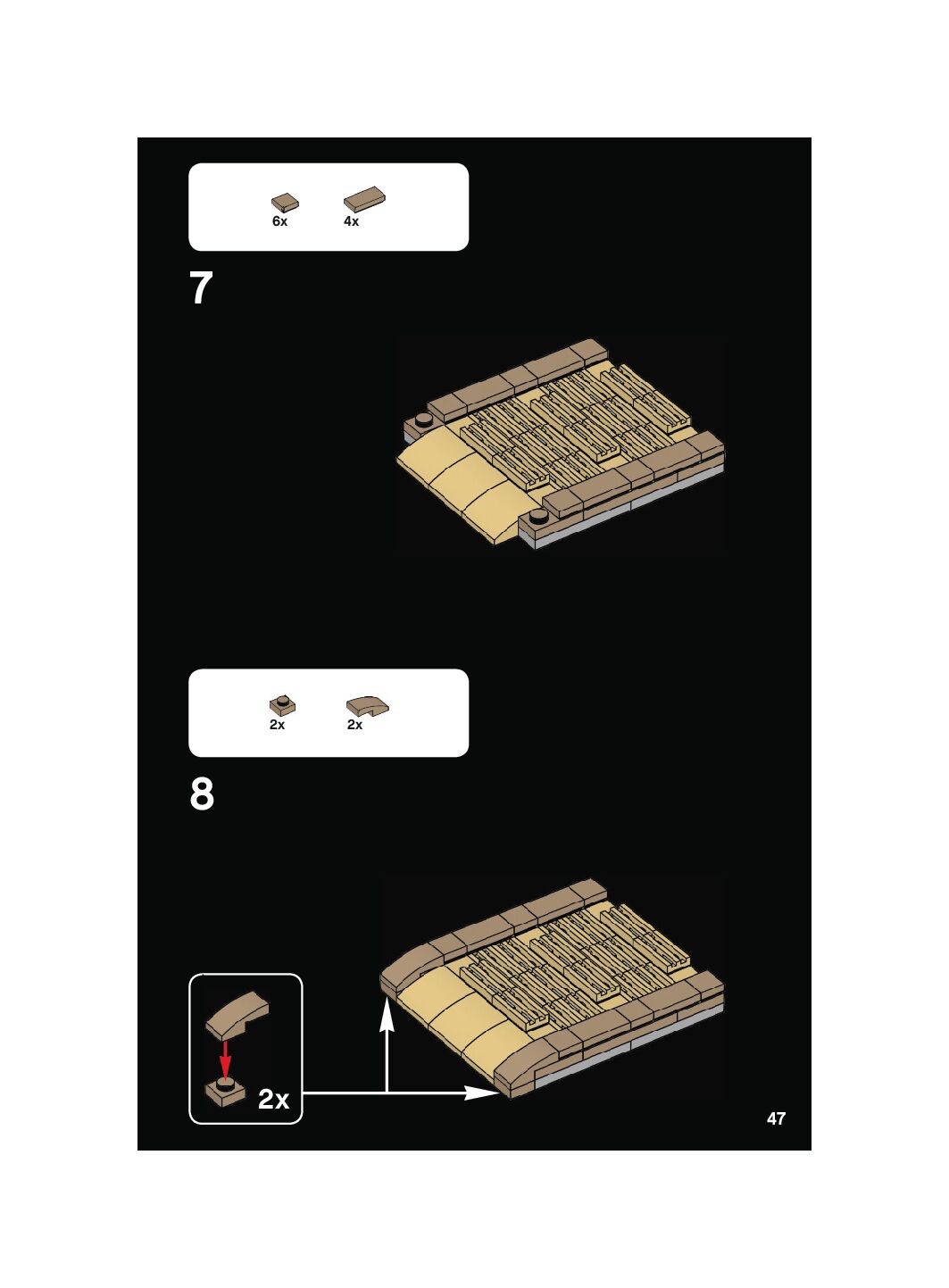 6x 4x

7

2x 2x

8

2x

47