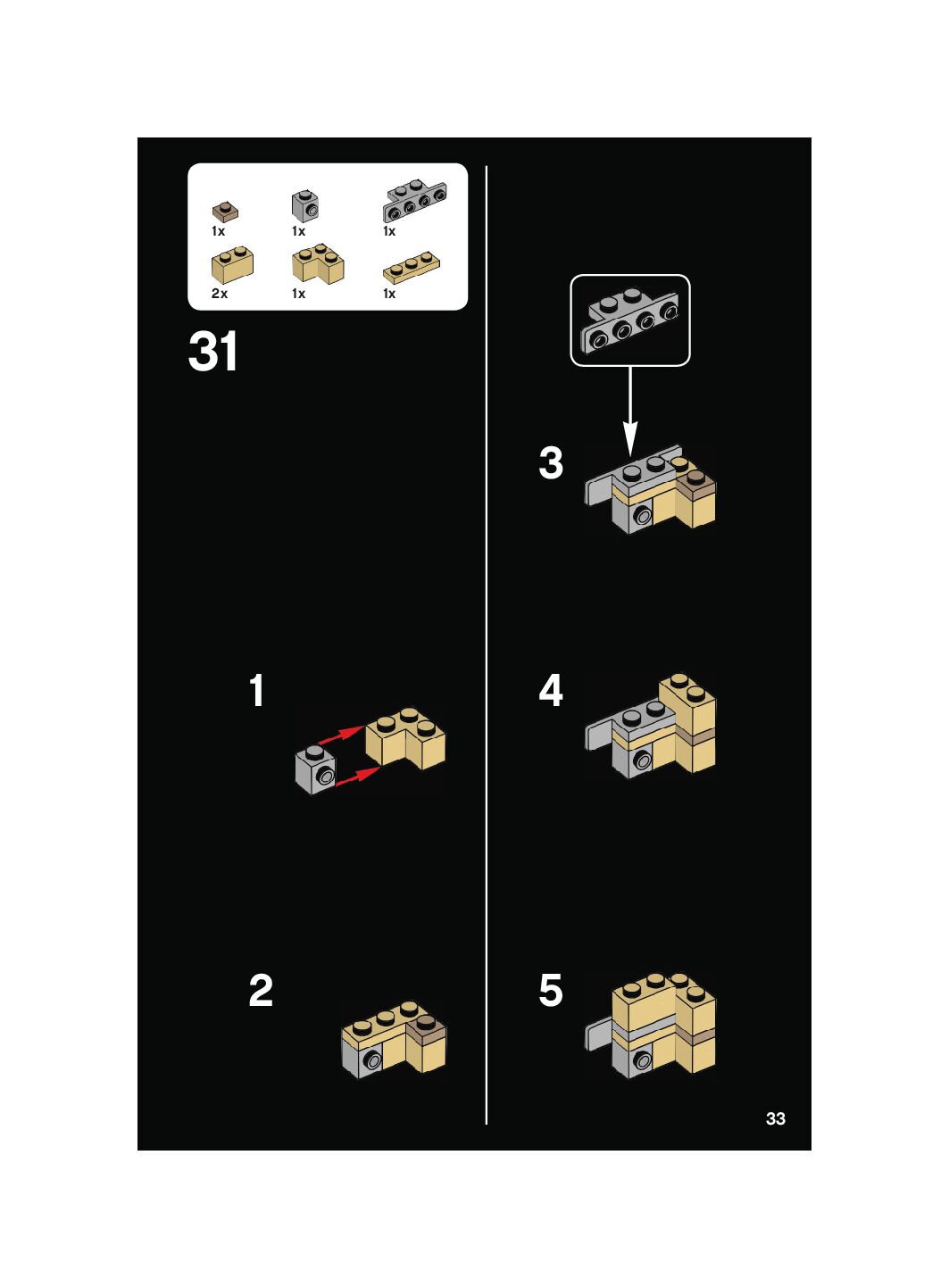 1x
1x
1x
2x
1x
1x

31

1

2

3

4

5

33