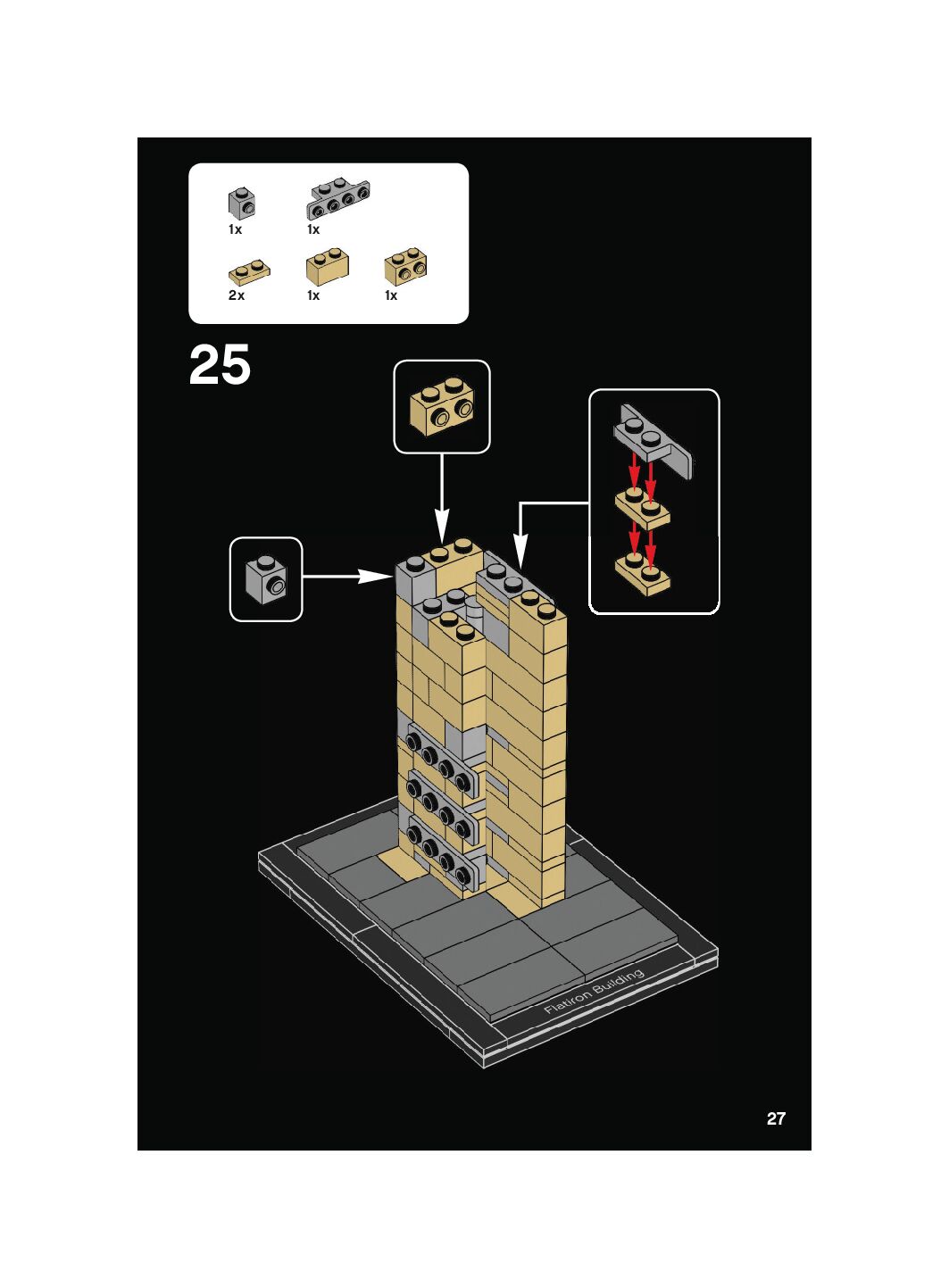 1x 1x

2x 1x 1x

25

Flatiron Building

27