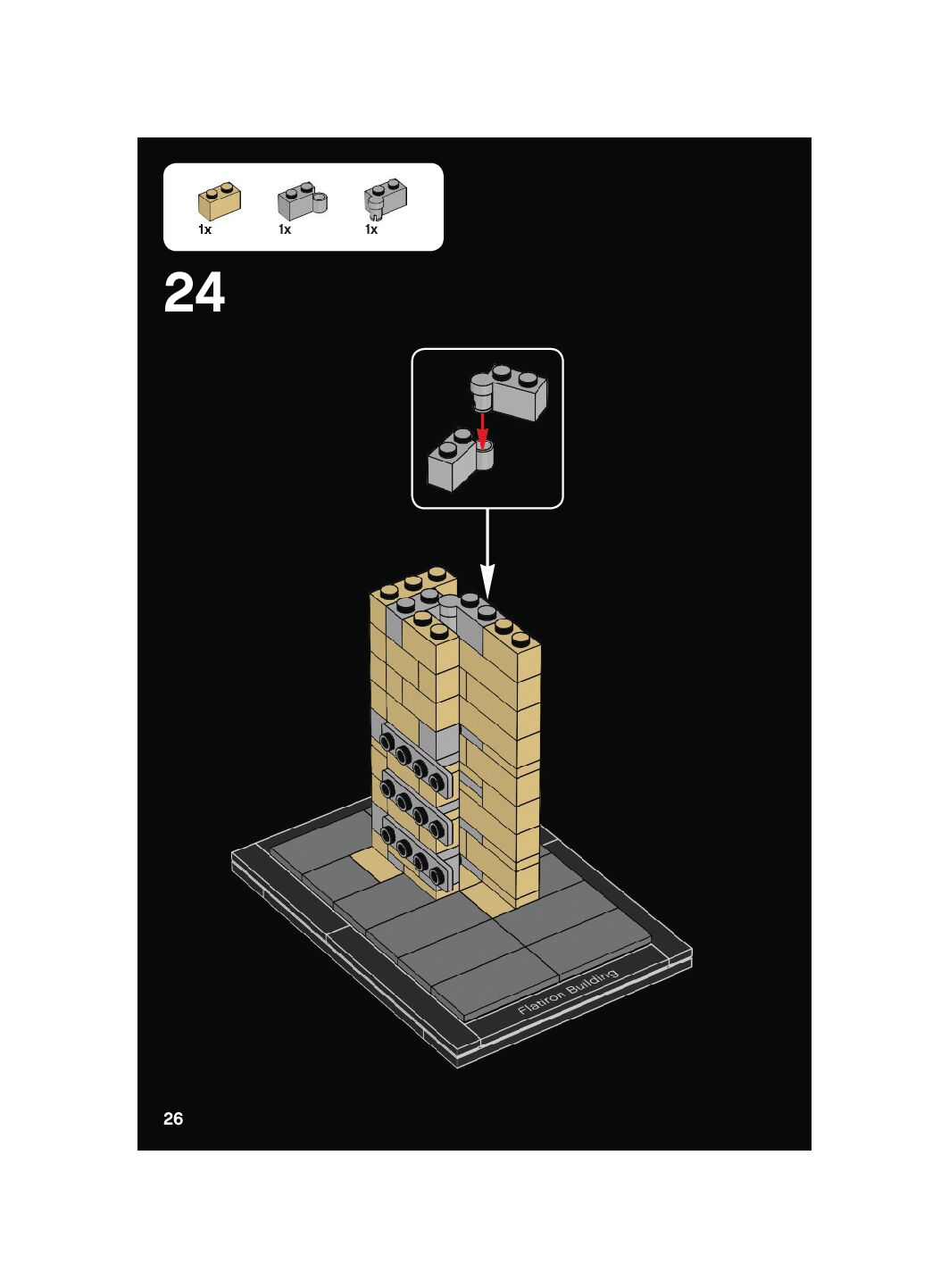 1x 1x 1x

24

Flatiron Building

26