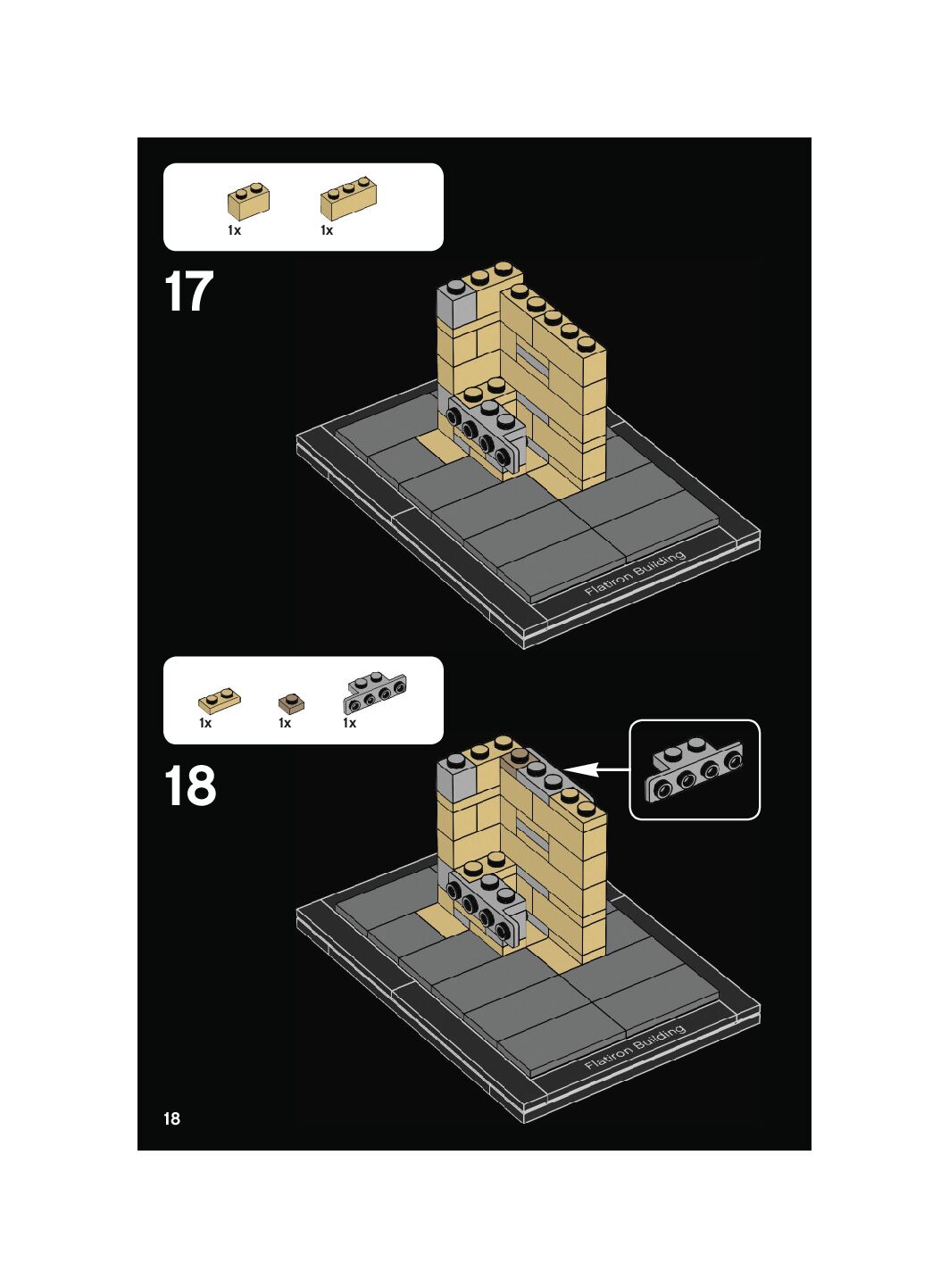 1x 1x

17

Flatiron Building

1x 1x 1x

18

Flatiron Building

18