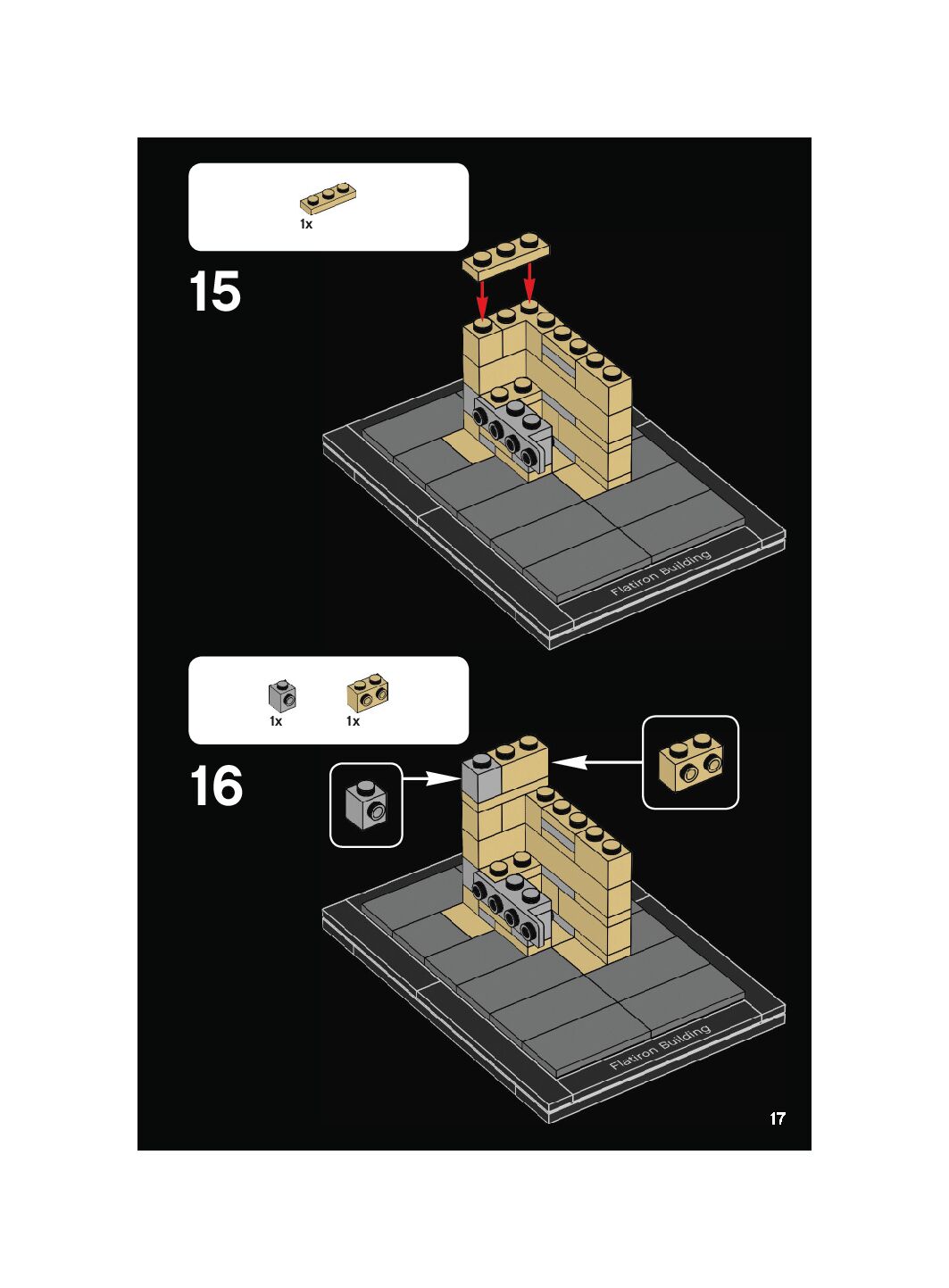 1x

15

Flatiron Building

1x

1x

16

Flatiron Building

17