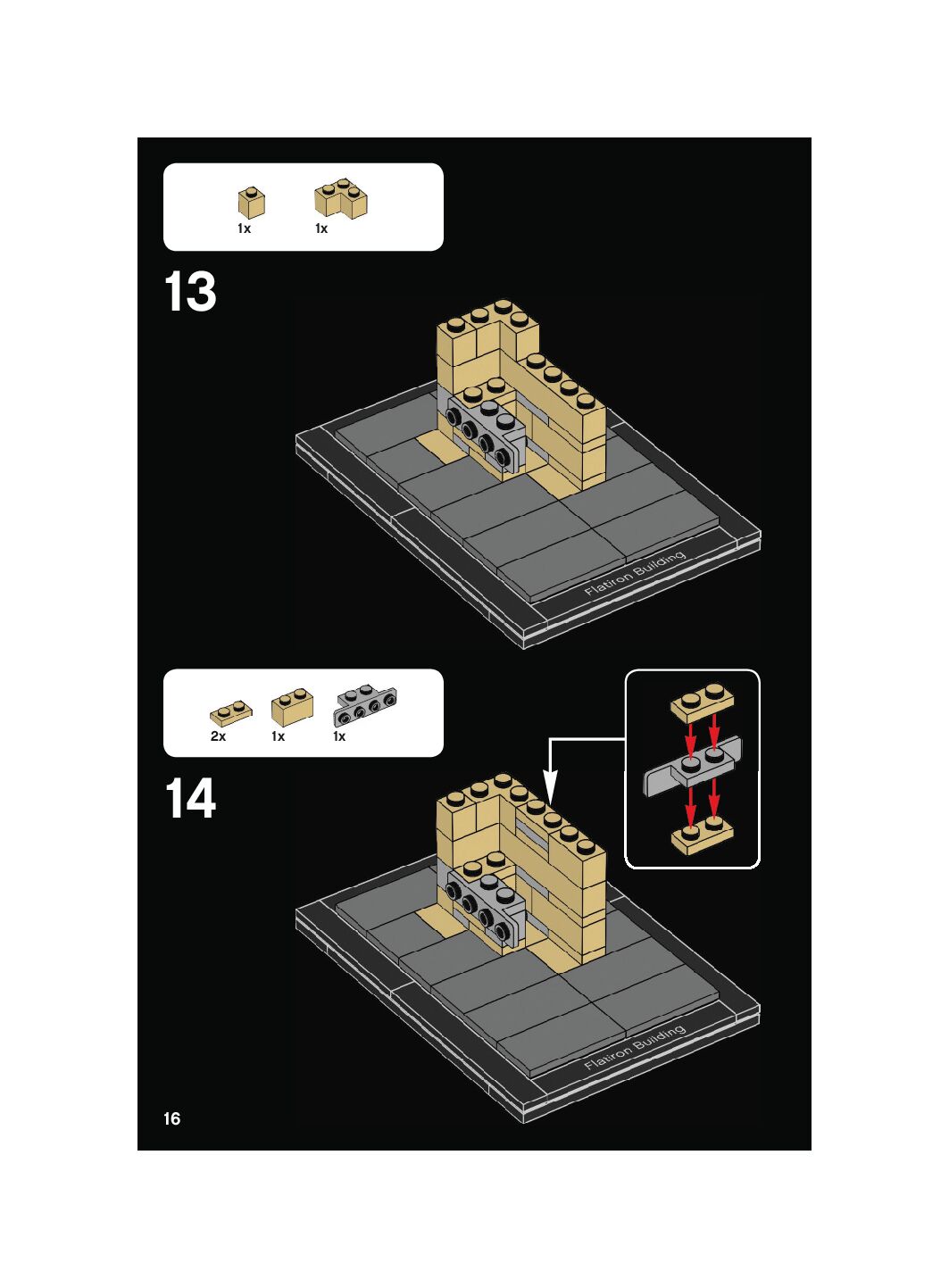 1x 1x

13

Flatiron Building

2x 1x 1x

14

Flatiron Building

16