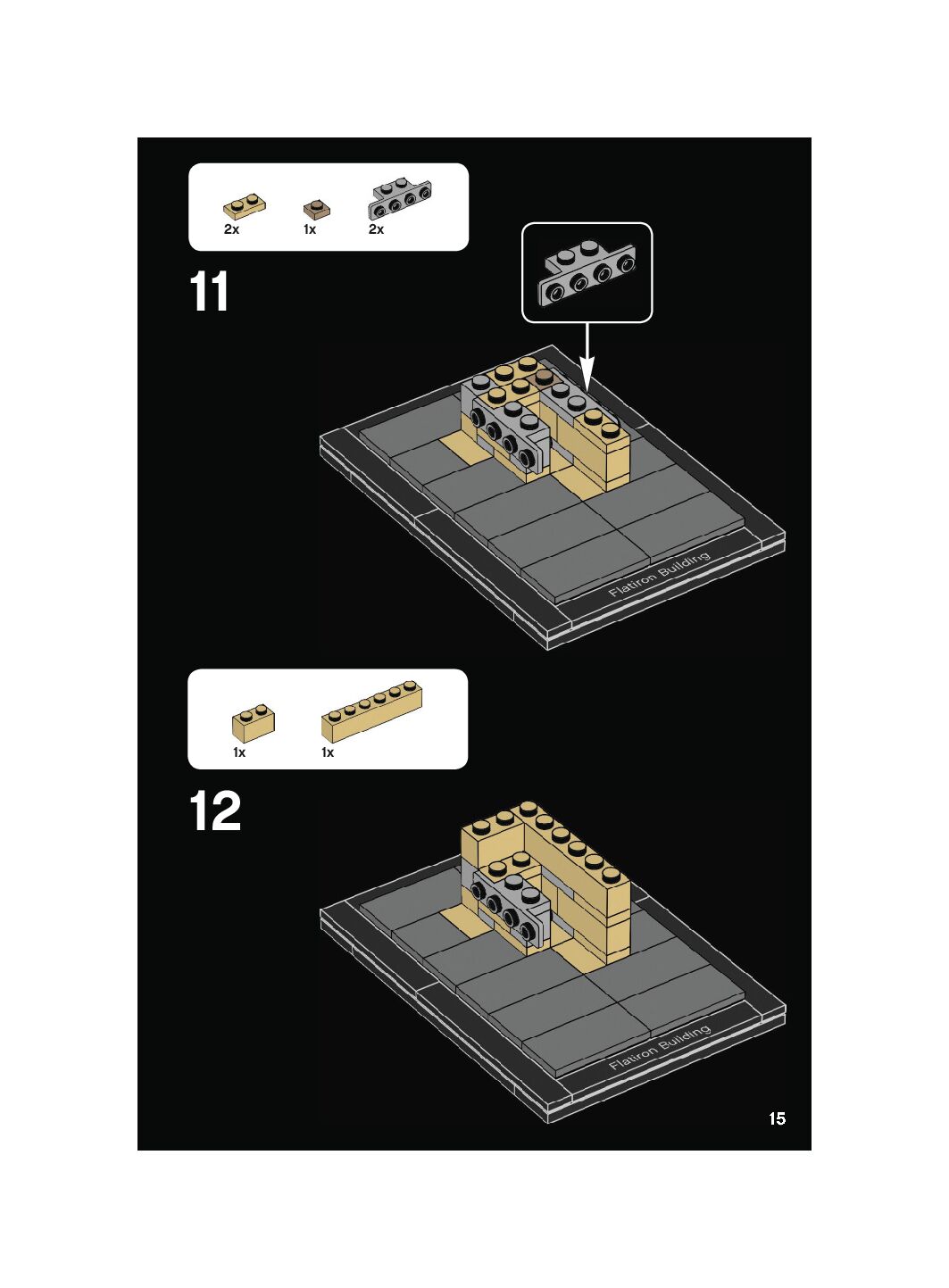 2x 1x 2x

11

Flatiron Building

1x 1x

12

Flatiron Building

15