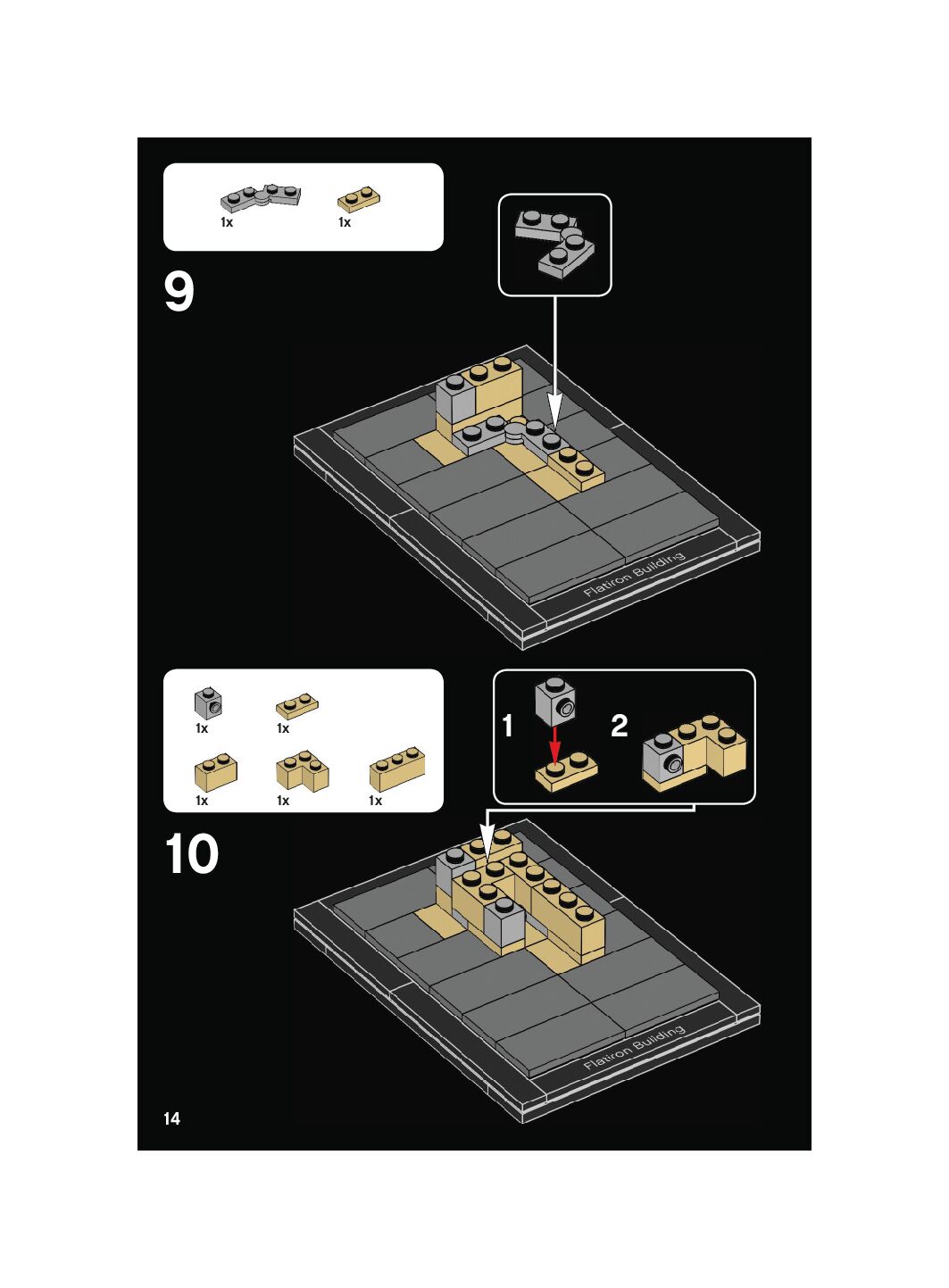 1x 1x

9

Flatiron Building

1x 1x

1x 1x 1x

1 2

10

Flatiron Building

14