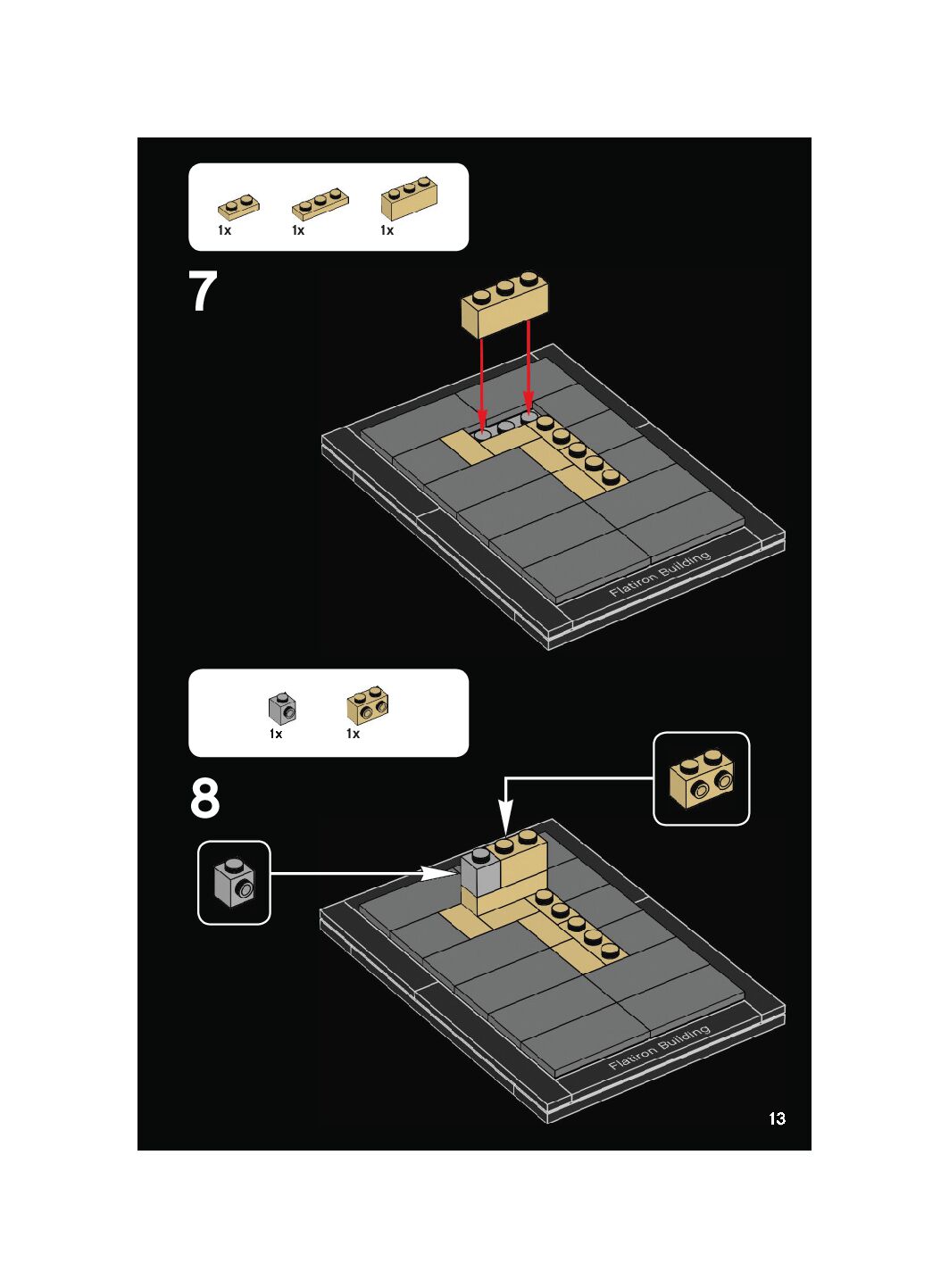 1x 1x 1x

7

Flatiron Building

1x 1x

8

Flatiron Building

13