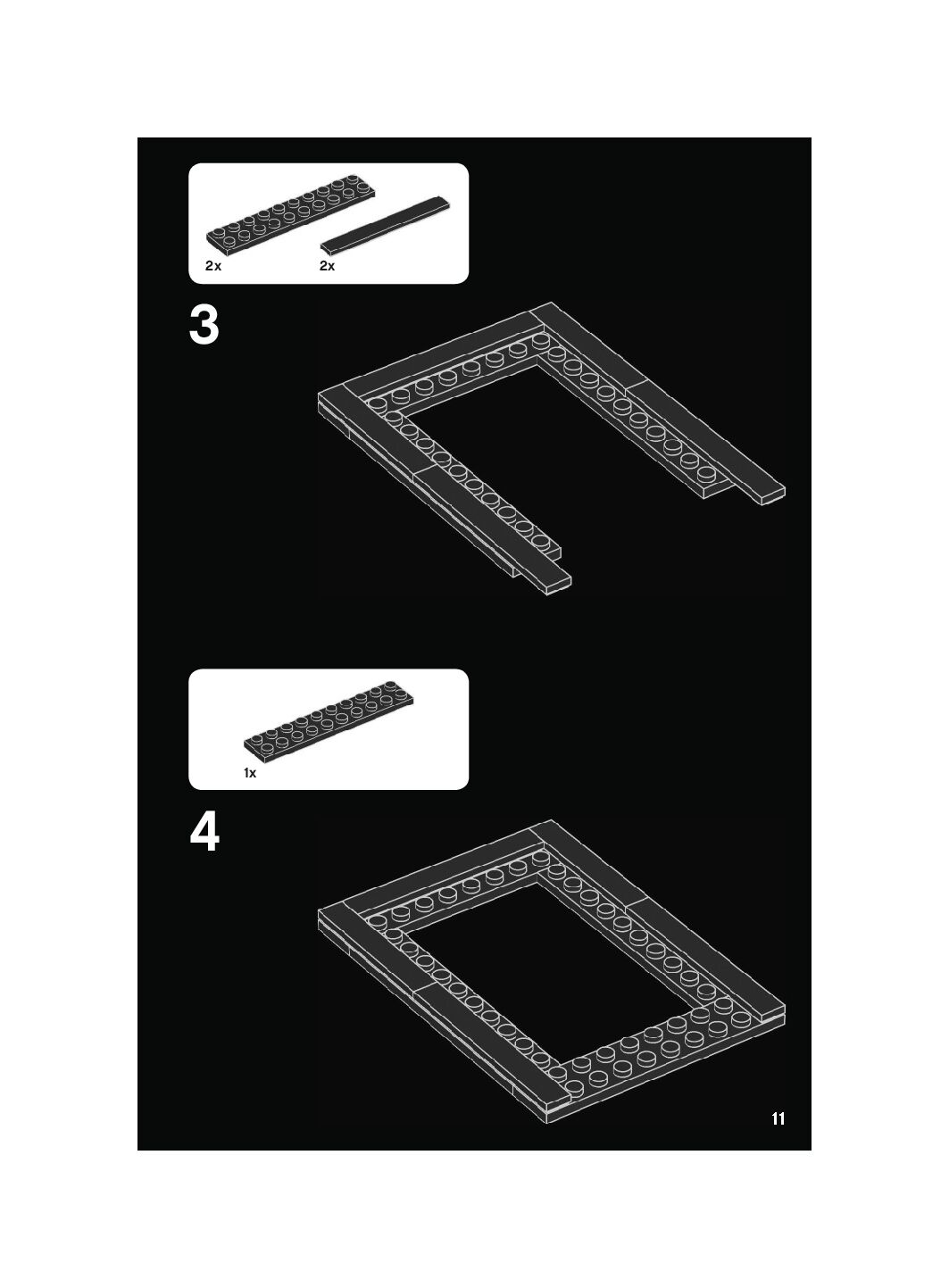 2x

2x

3

1x

4

11