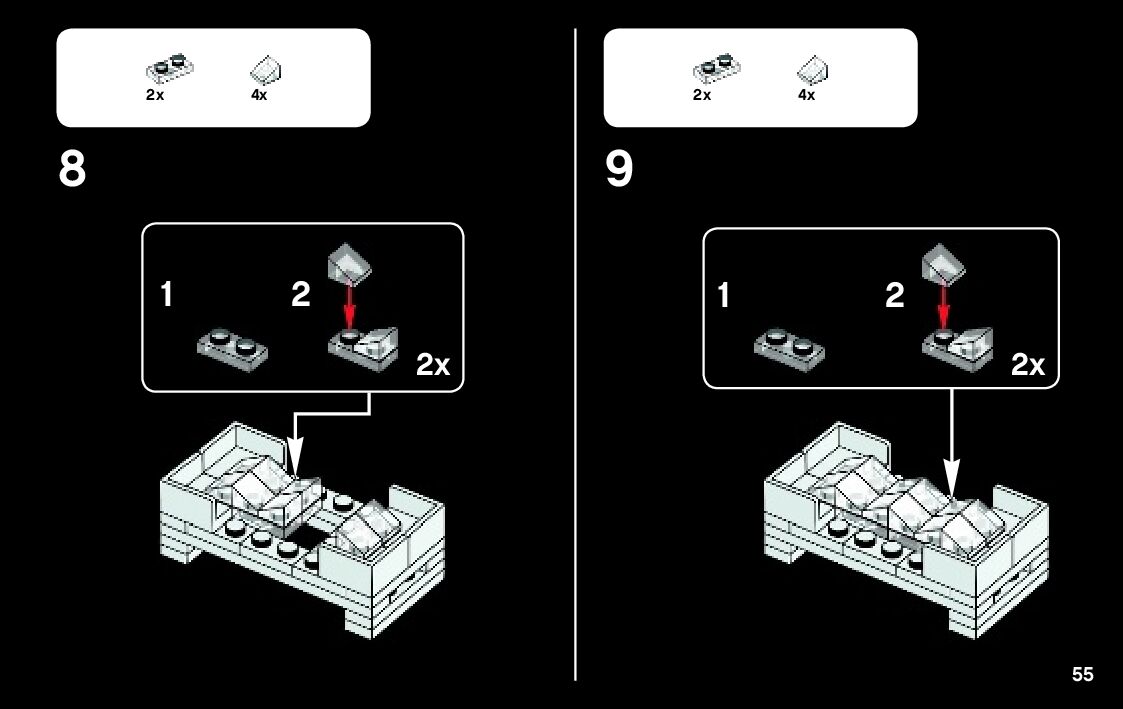 2x 4x

8

1 2

2x

2x 4x

9

1 2

2x

55