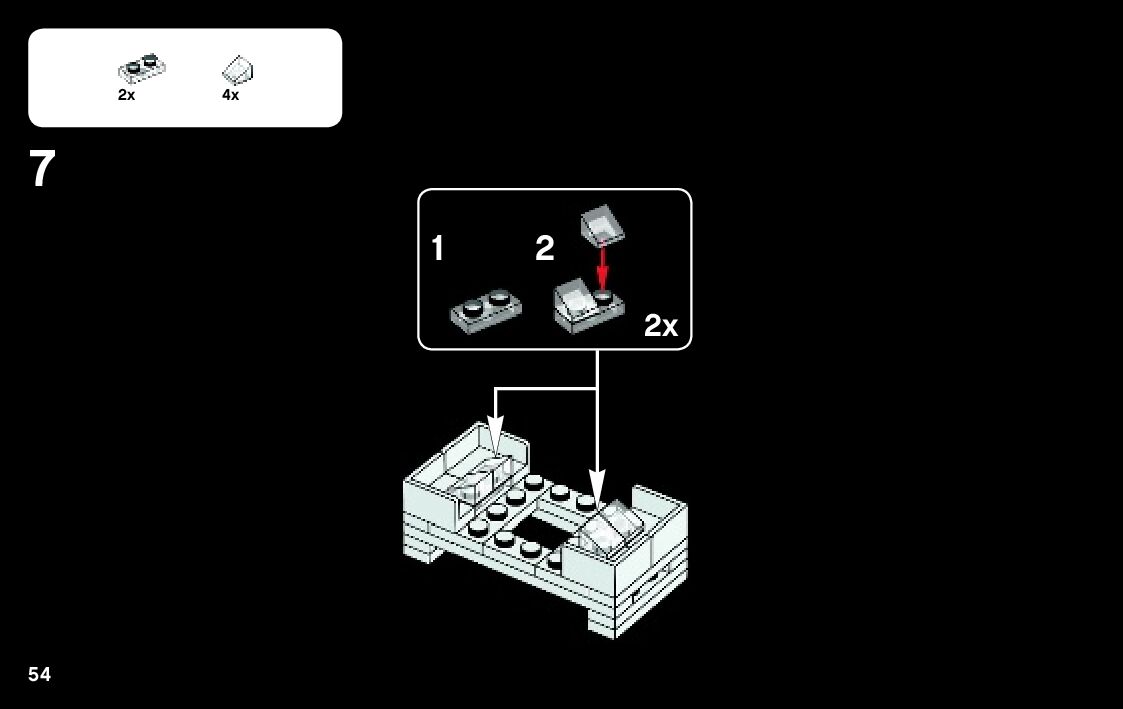 2x
4x

7

1
2
2x

54