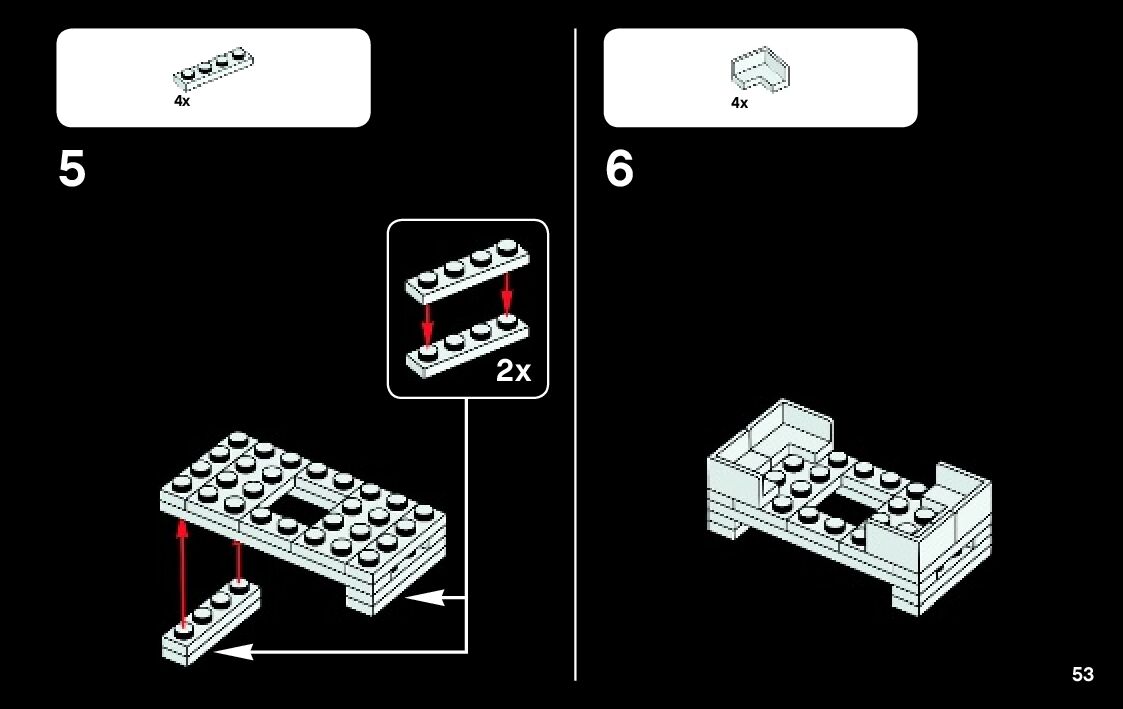 4x

5

2x

4x

6

53