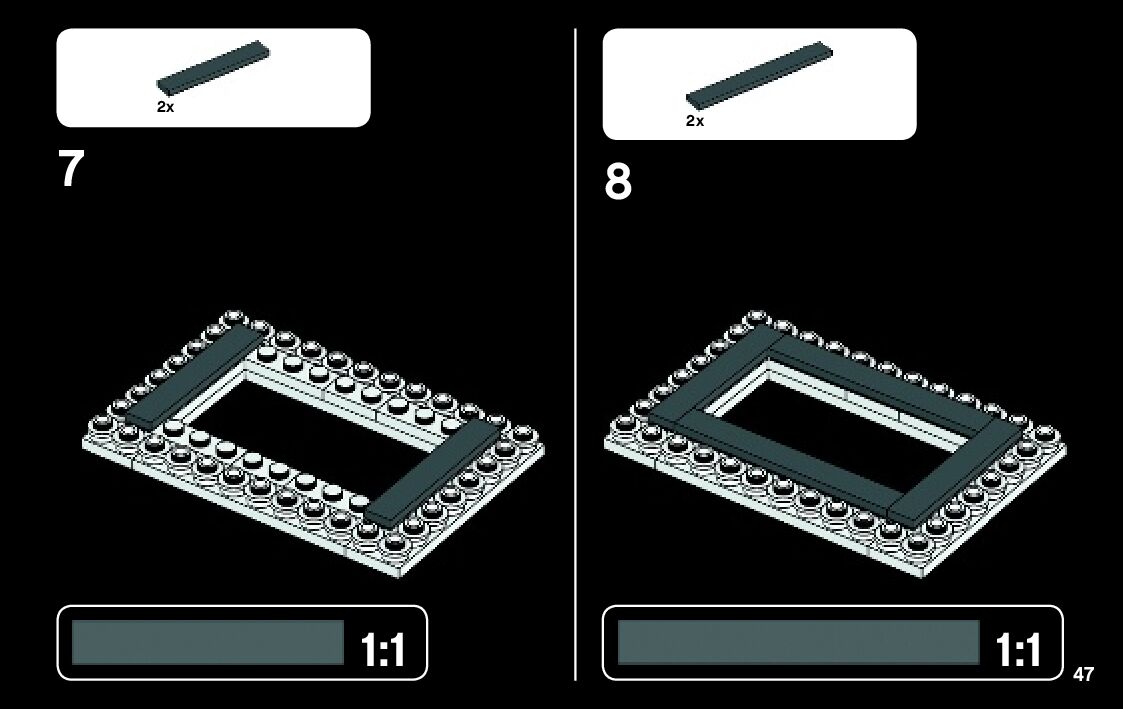 2x

7

1:1

2x

8

1:1

47