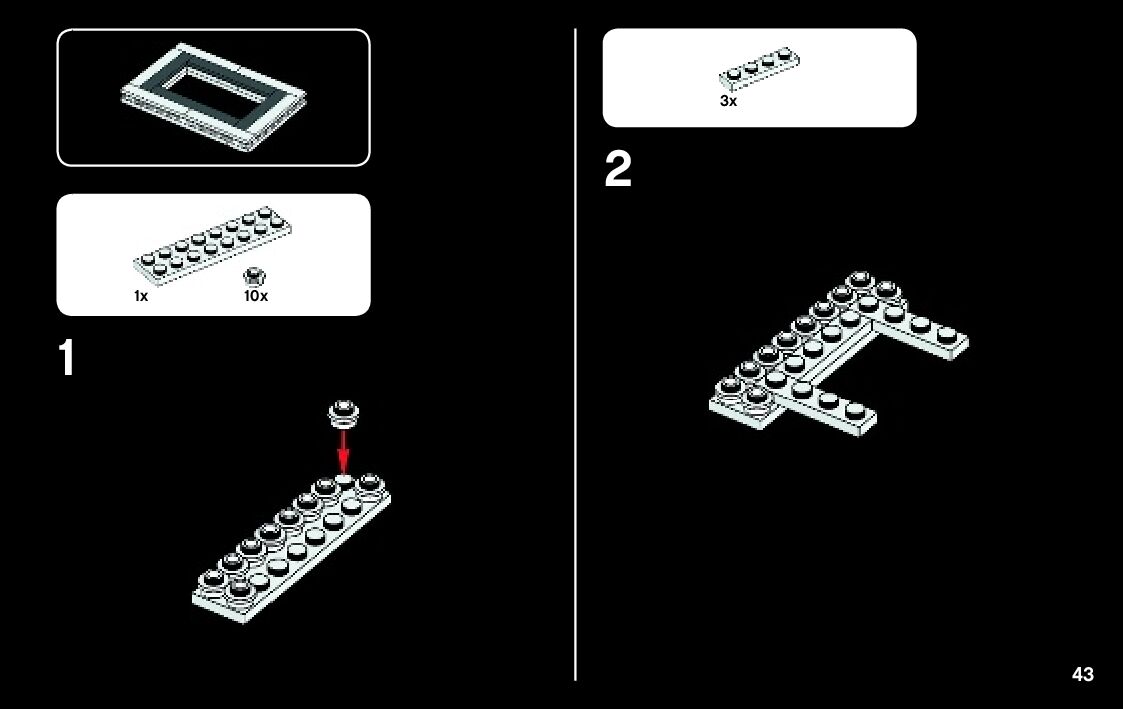 1x
10x

1

3x

2

43