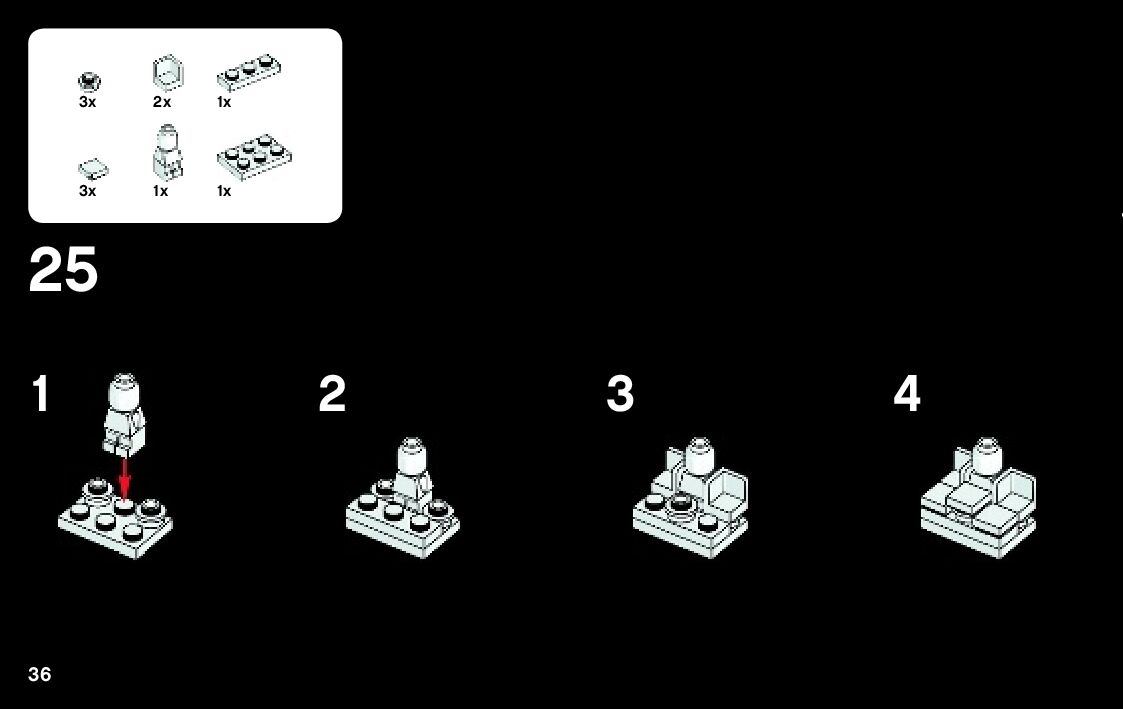 3x 2x 1x
3x 1x 1x

25

1

2

3

4

36