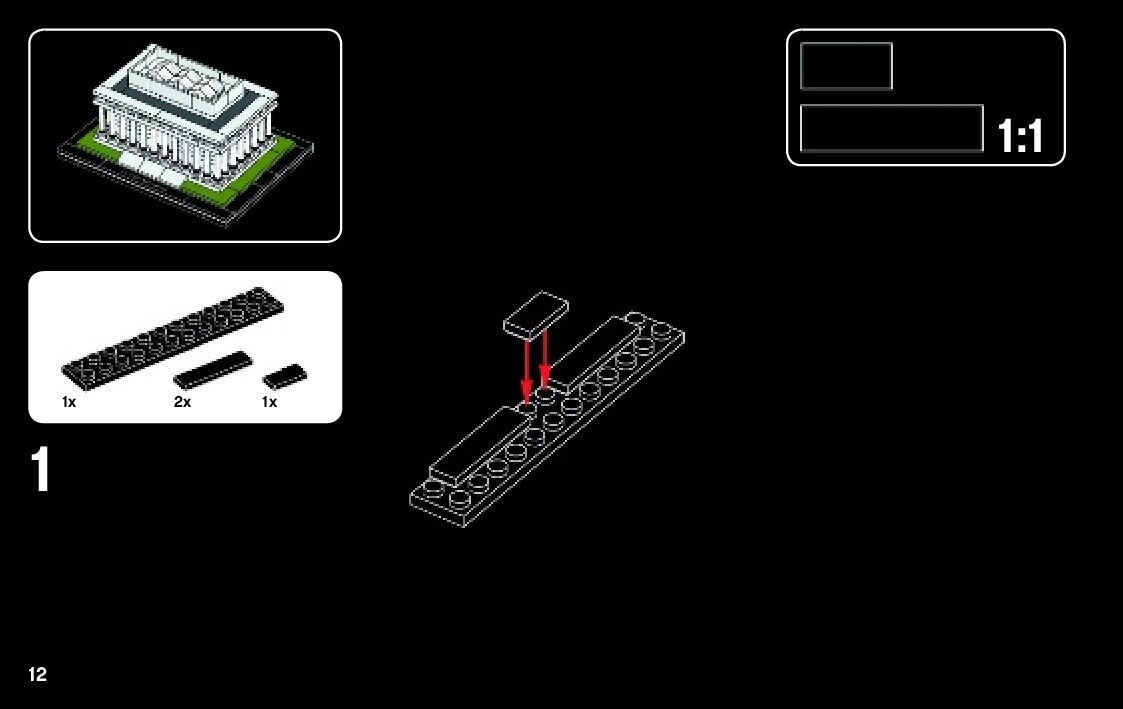 1:1

1x 2x 1x

1

12