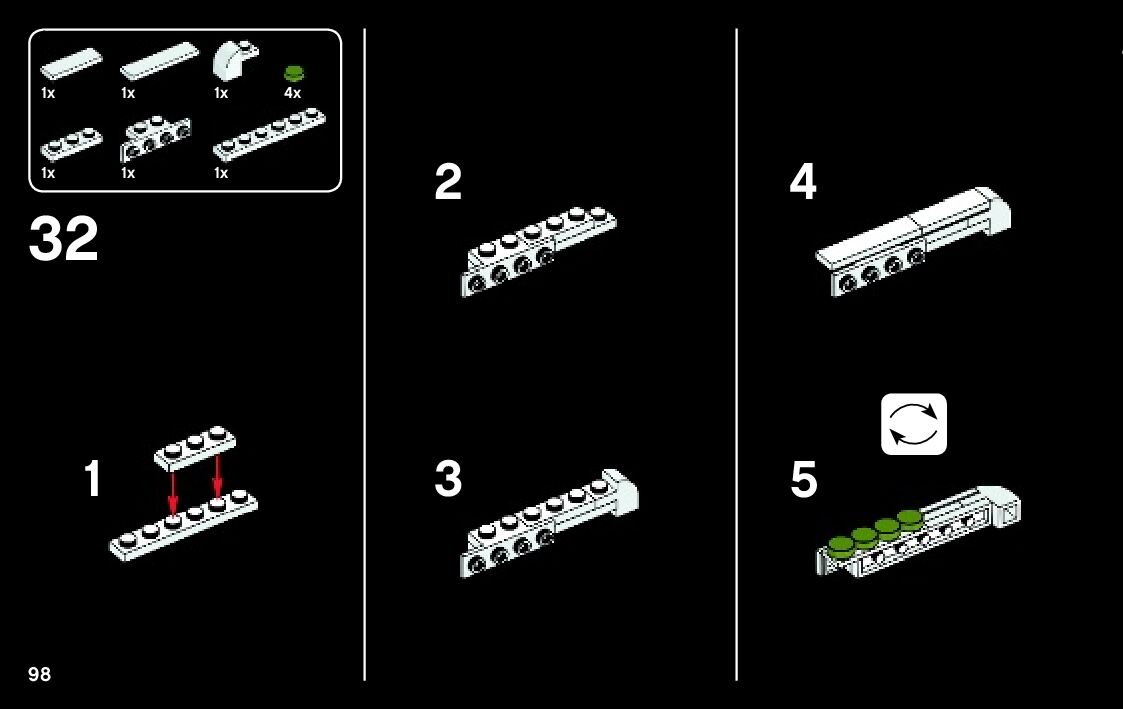 1x 1x 1x 4x

1x 1x 1x

32

1

2

3

4

5

98