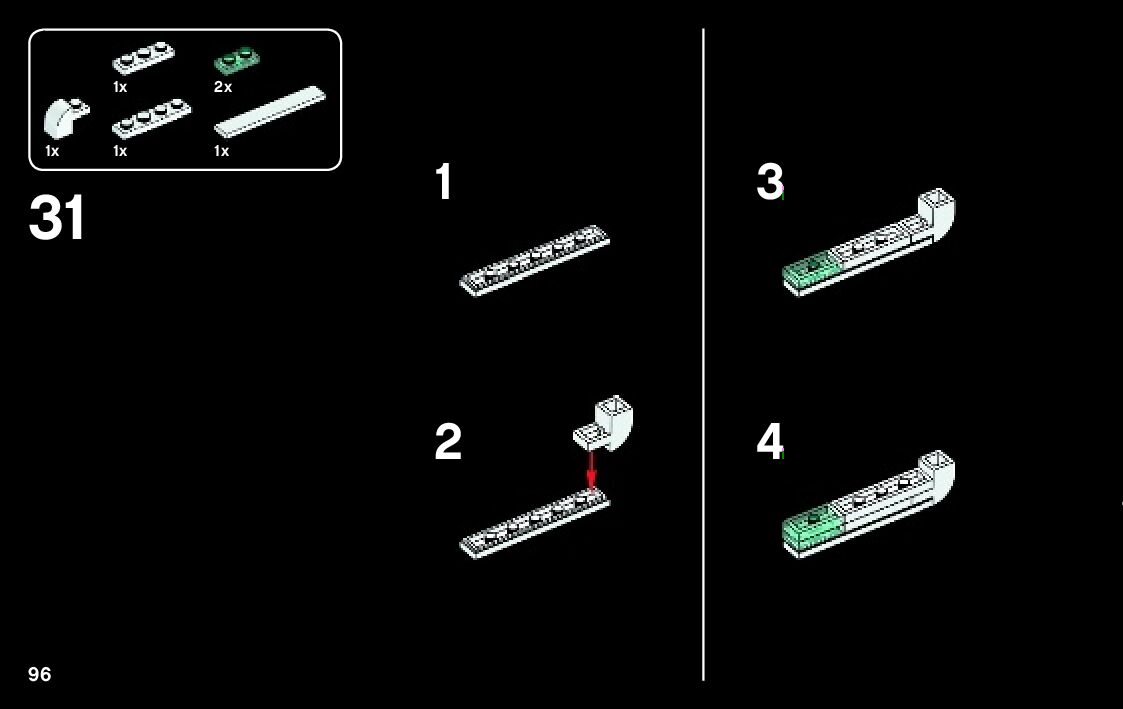 1x 2x
1x 1x 1x

31

1

2

3

4

96