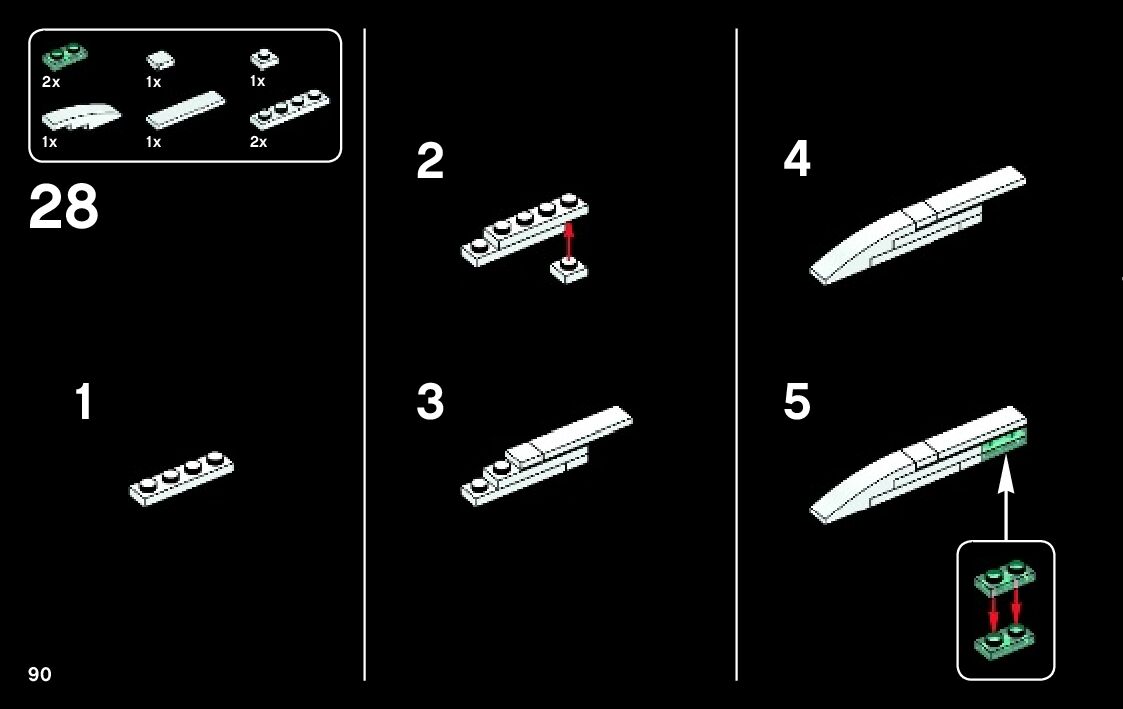 2x 1x 1x
1x 1x 2x

28

1

2

3

4

5

90