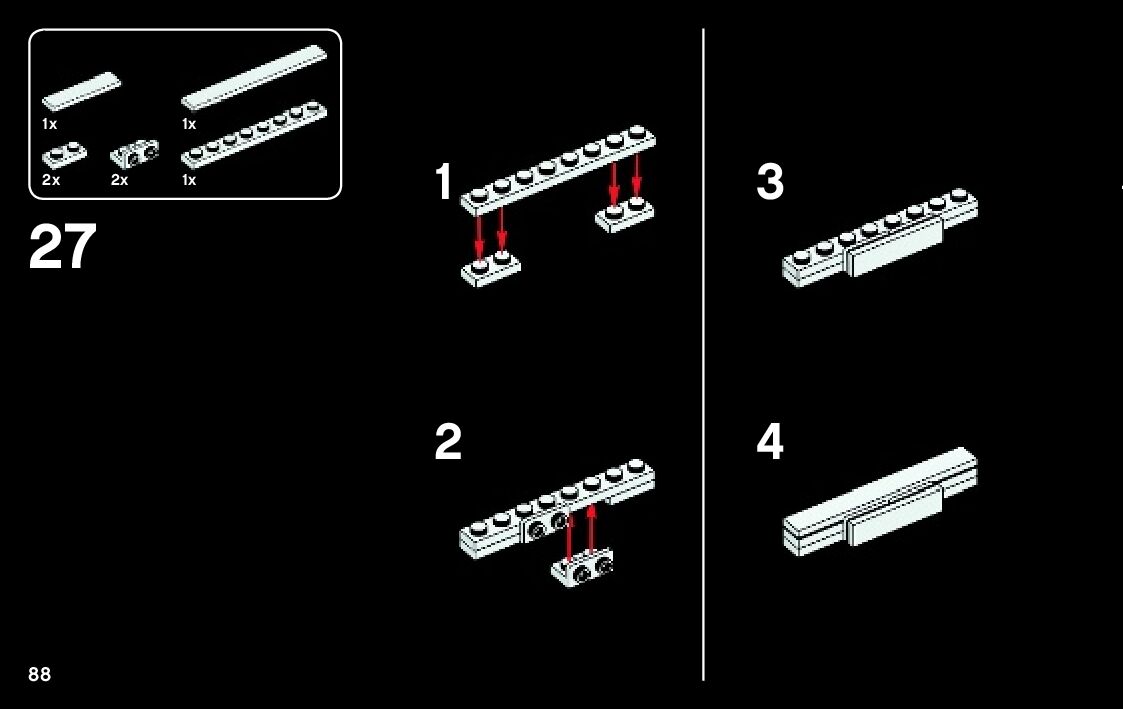 1x
1x
2x
2x
1x

27

1

2

3

4

88