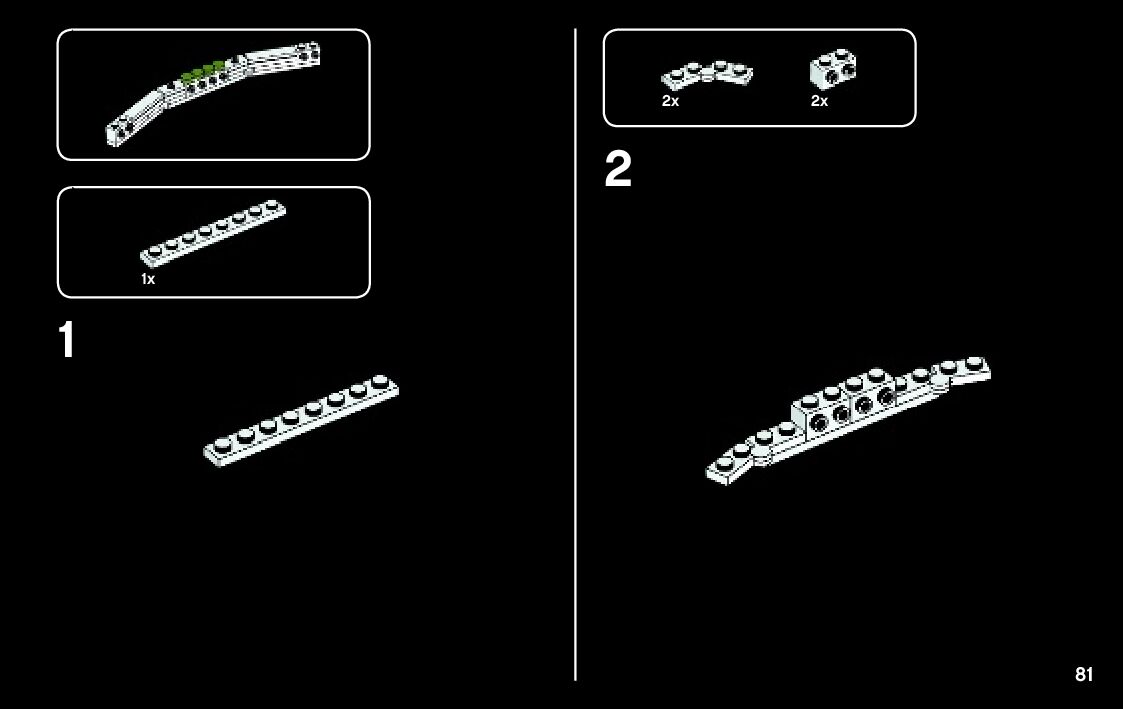 1x

1

2x

2x

2

81