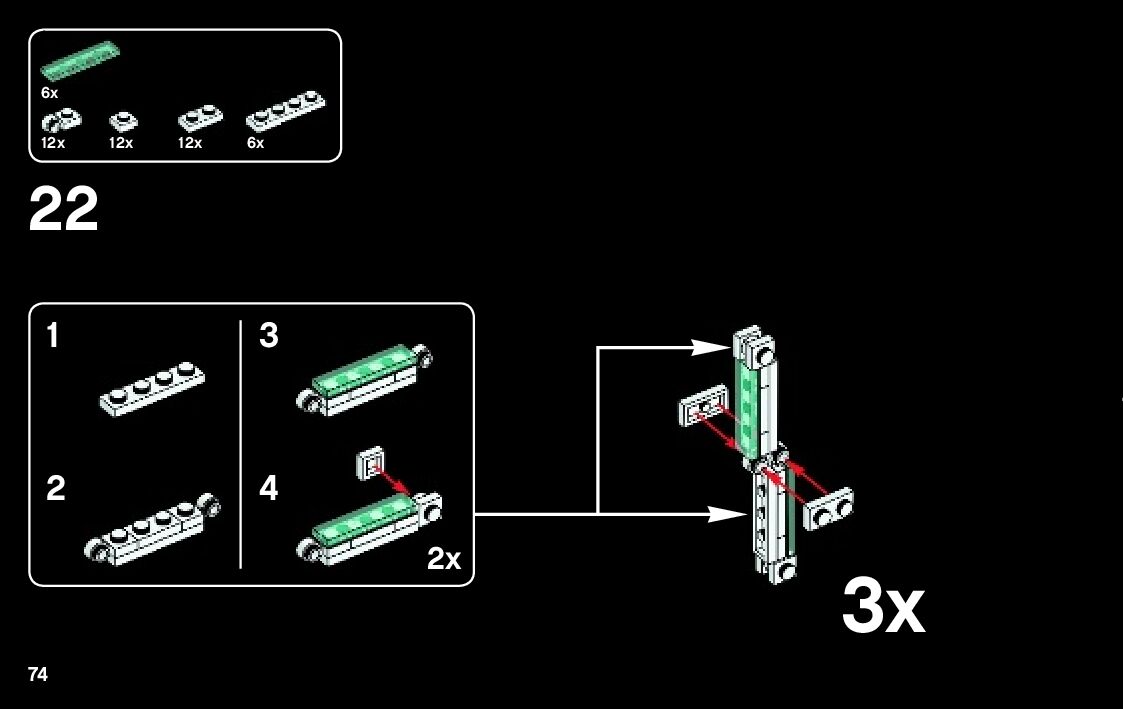 6x
12x 12x 12x 6x

22

1
2
3
4
2x

3x

74