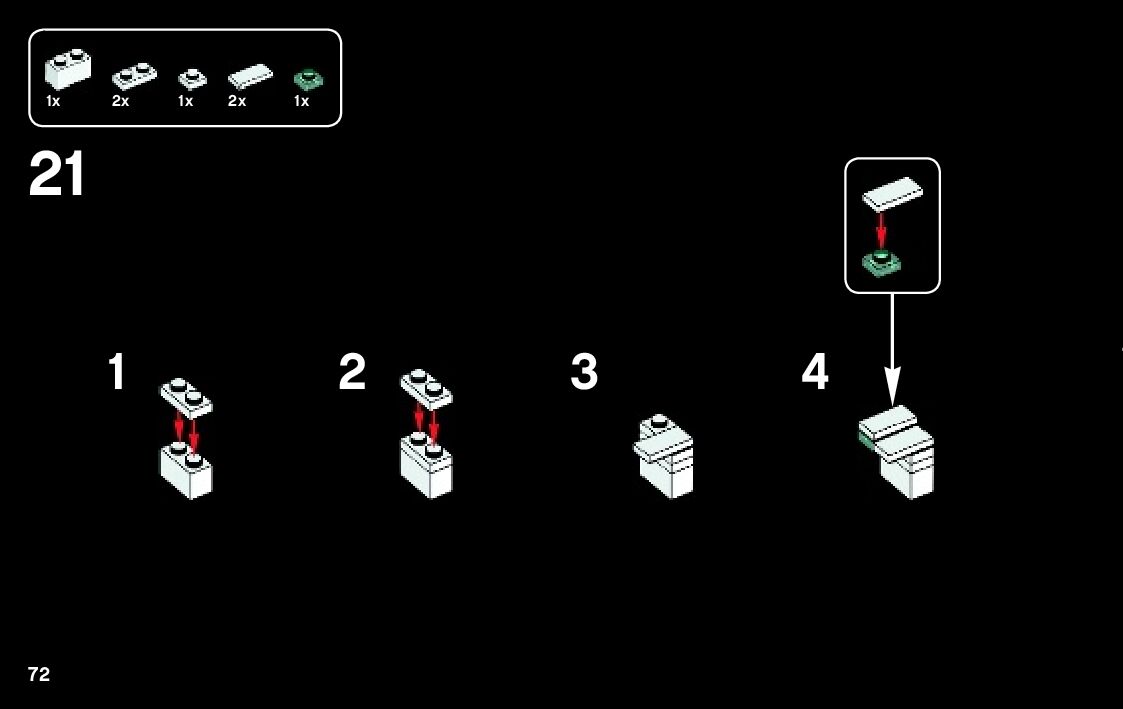 1x 2x 1x 2x 1x

21

1

2

3

4

72