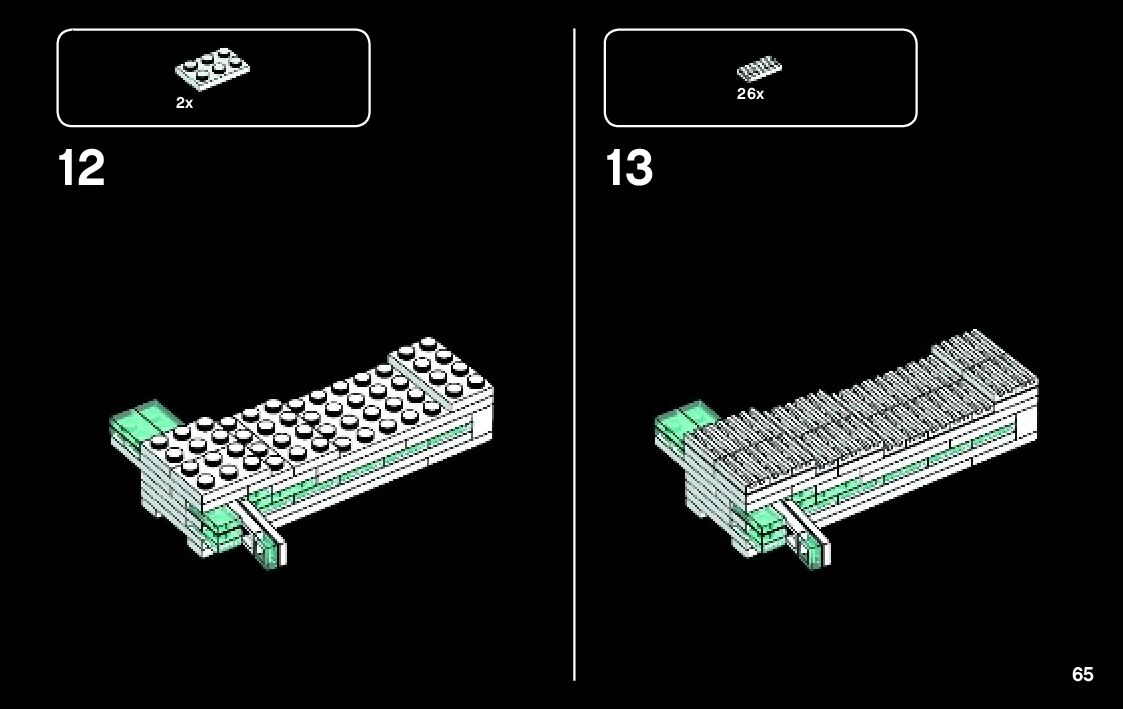 2x

12

26x

13

65