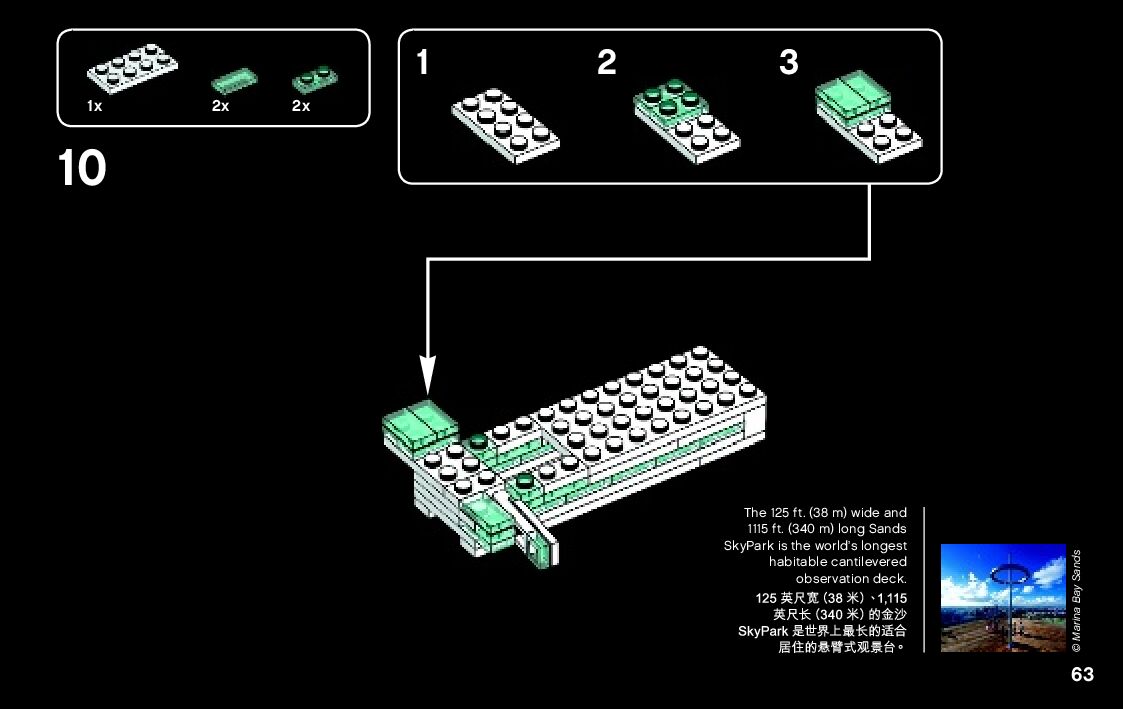 1x 2x 2x

10

1 2 3

The 125 ft. (38 m) wide and 1115 ft. (340 m) long Sands SkyPark is the world's longest habitable cantilevered observation deck.

125 英尺宽 (38 米)、1,115 英尺长 (340 米) 的金沙 SkyPark 是世界上最长的适合居住的悬臂式观景台。

© Marina Bay Sands

63