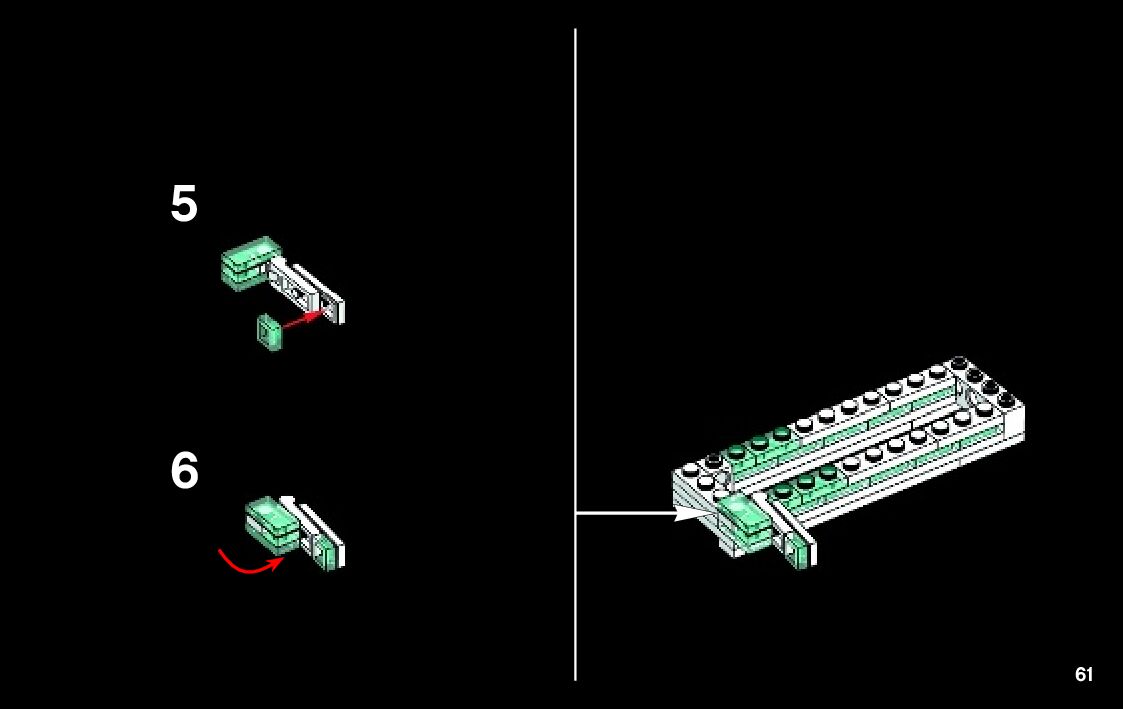 5

6

61