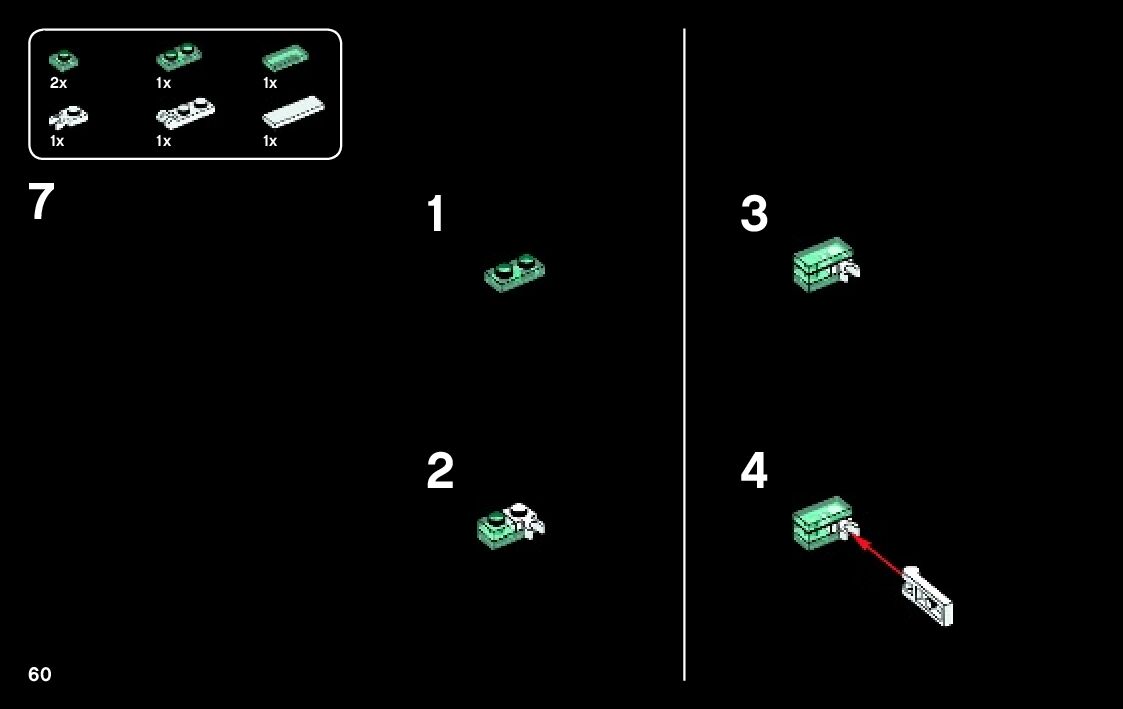 2x
1x
1x
1x
1x
1x

7

1

2

3

4

60