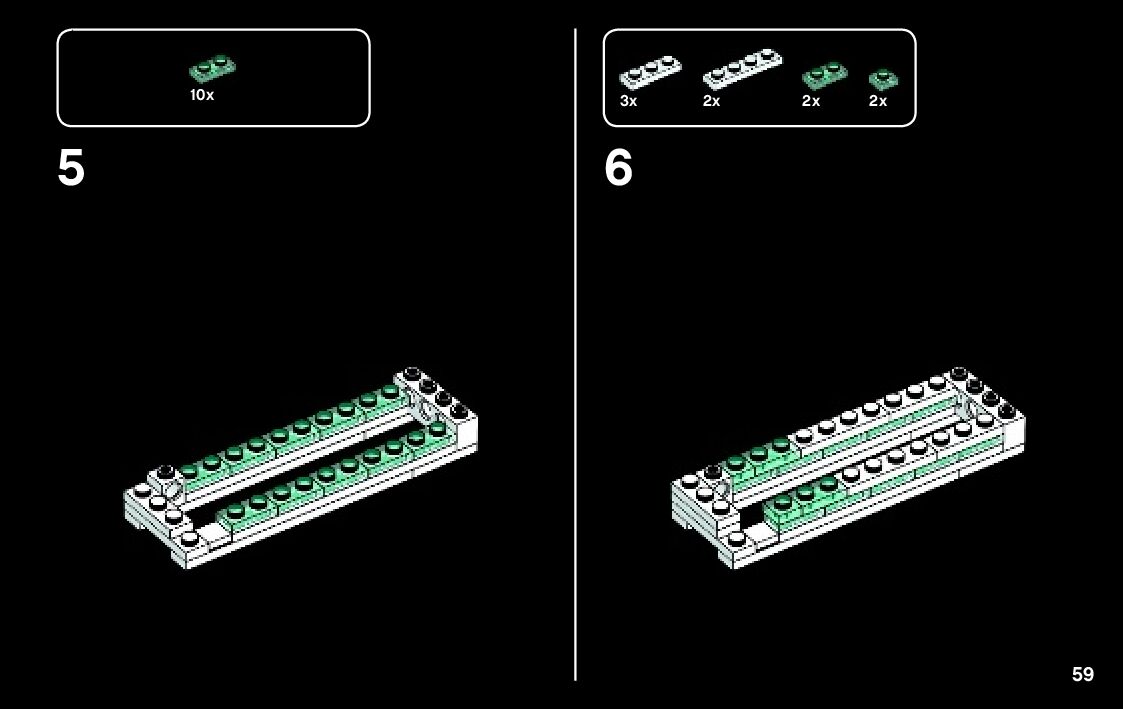 10x

5

3x 2x 2x 2x

6

59