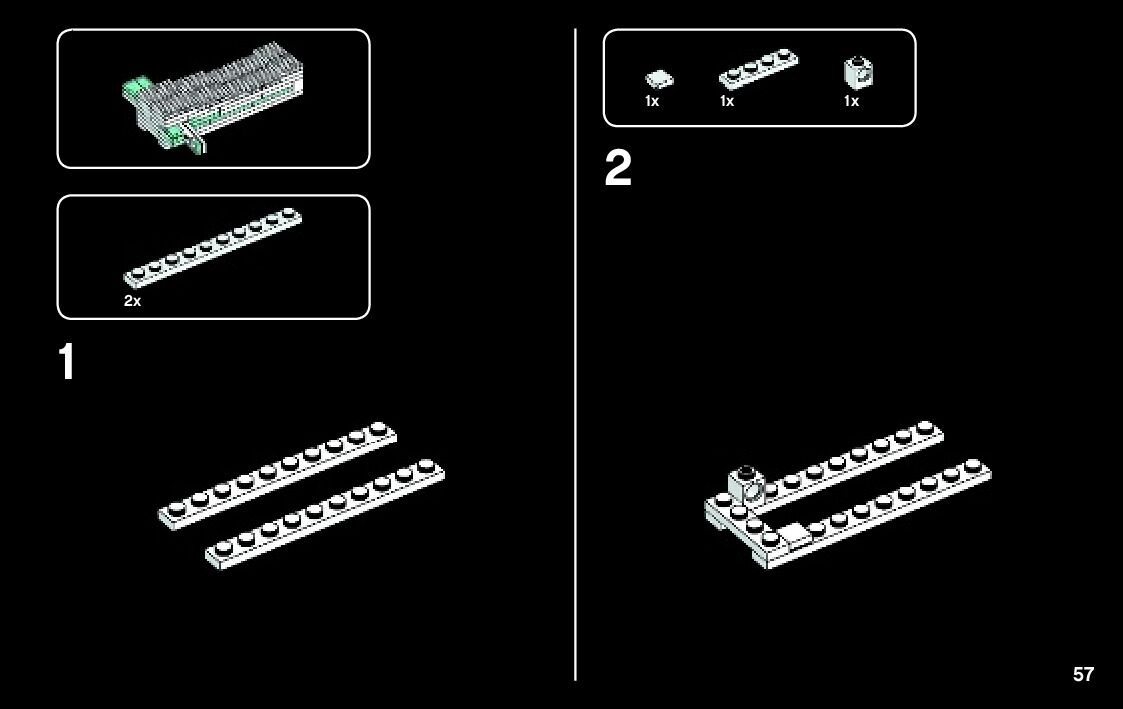 2x

1

1x 1x 1x

2

57