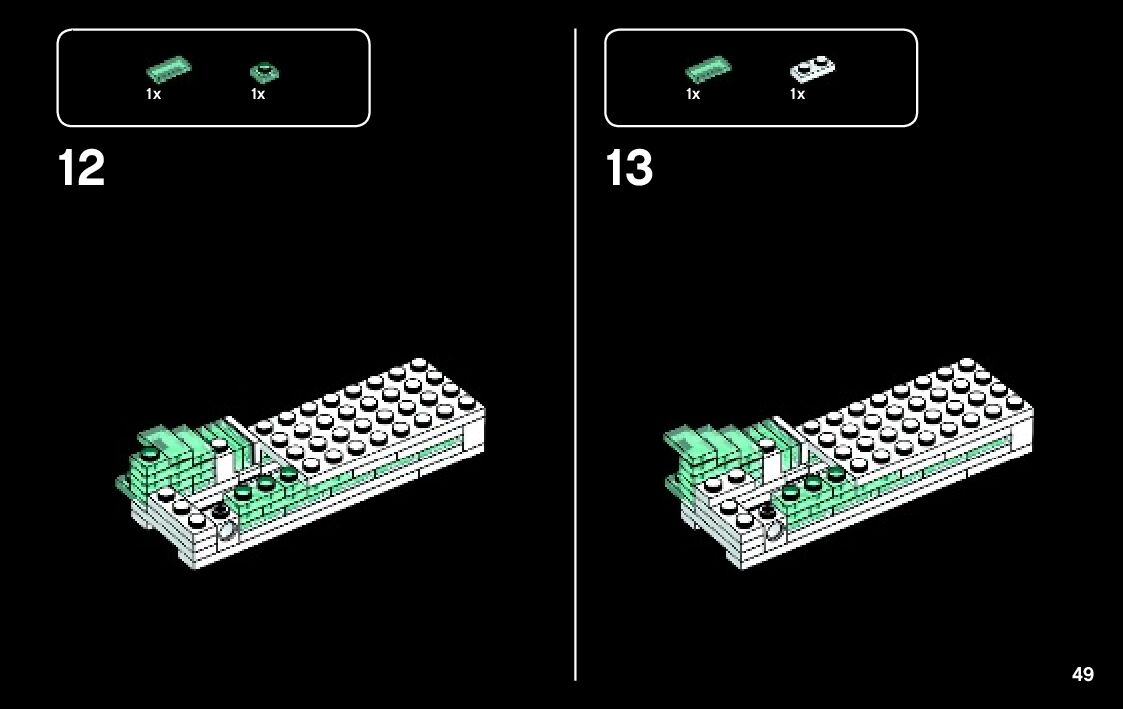 1x 1x

12

1x 1x

13

49